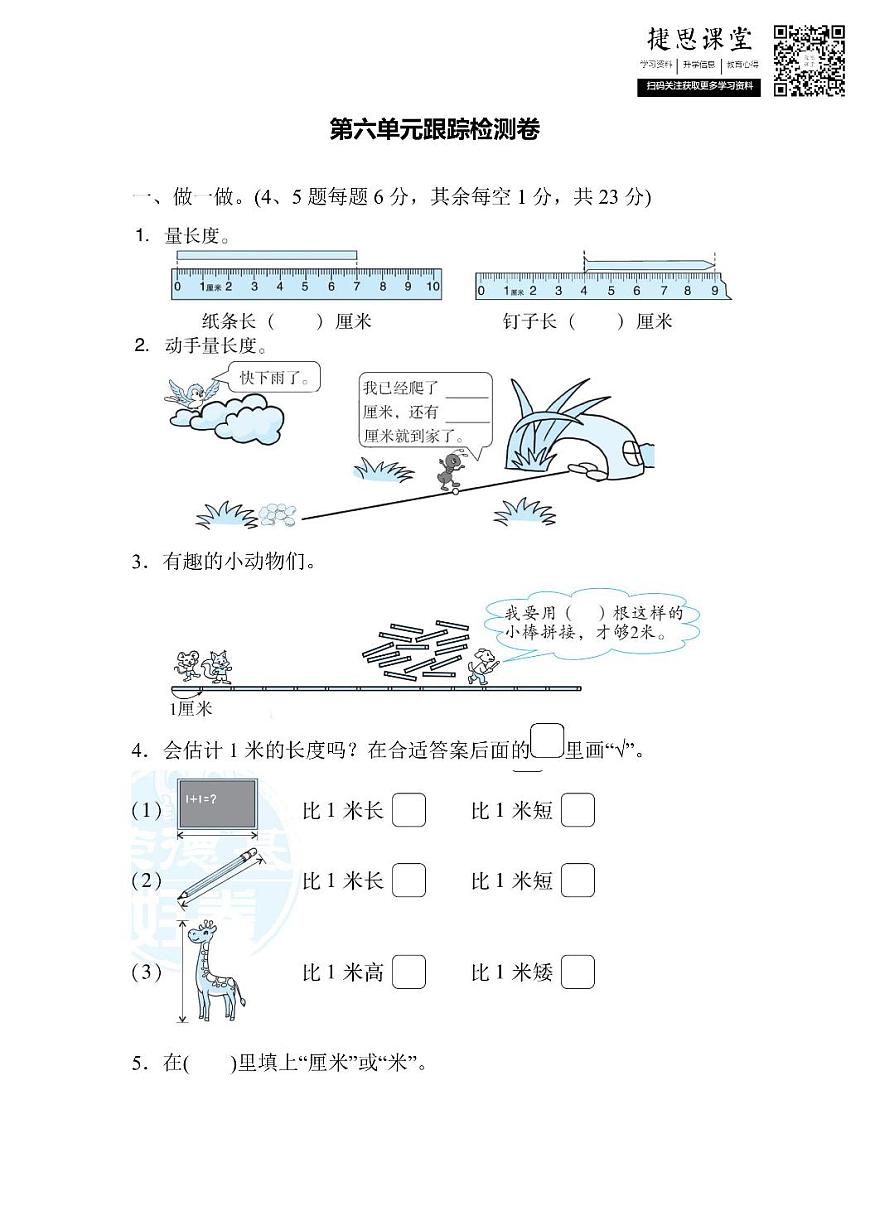 捷思课堂
学习资料 | 升学信息 | 教育心得
扫码关注获取更多学习资料

第六单元跟踪检测卷

一、做一做。(4、5 题每题 6 分，其余每空 1 分，共 23 分)

1. 量长度。

0 1厘米 2 3 4 5 6 7 8 9 10

0 1厘米 2 3 4 5 6 7 8 9

纸条长（　）厘米　　钉子长（　）厘米

2. 动手量长度。

快下雨了。

我已经爬了 ______ 厘米，还有 ______ 厘米就到家了。

3. 有趣的小动物们。

我要用（　）根这样的小棒拼接，才够2米。

1厘米

4. 会估计 1 米的长度吗？在合适答案后面的□里画“√”。

(1) 1+1=?　比 1 米长 □　比 1 米短 □

(2) 比 1 米长 □　比 1 米短 □

(3) 比 1 米高 □　比 1 米矮 □

5. 在(　)里填上“厘米”或“米”。