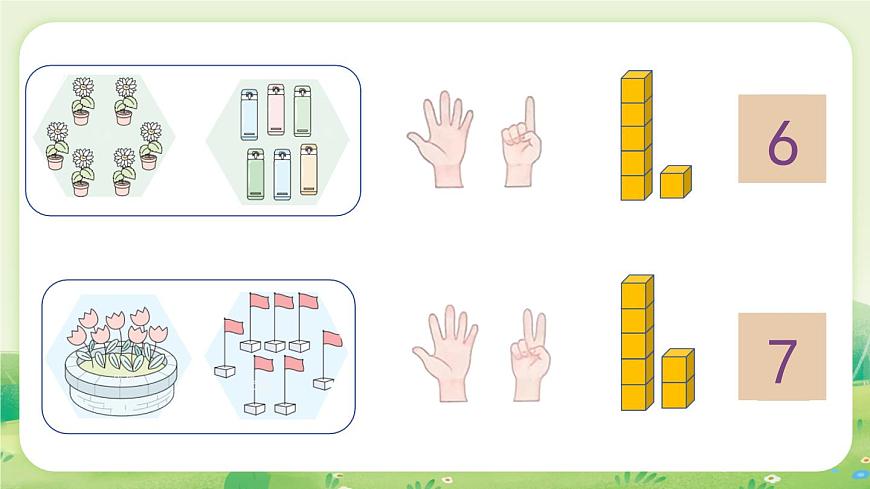 6

7