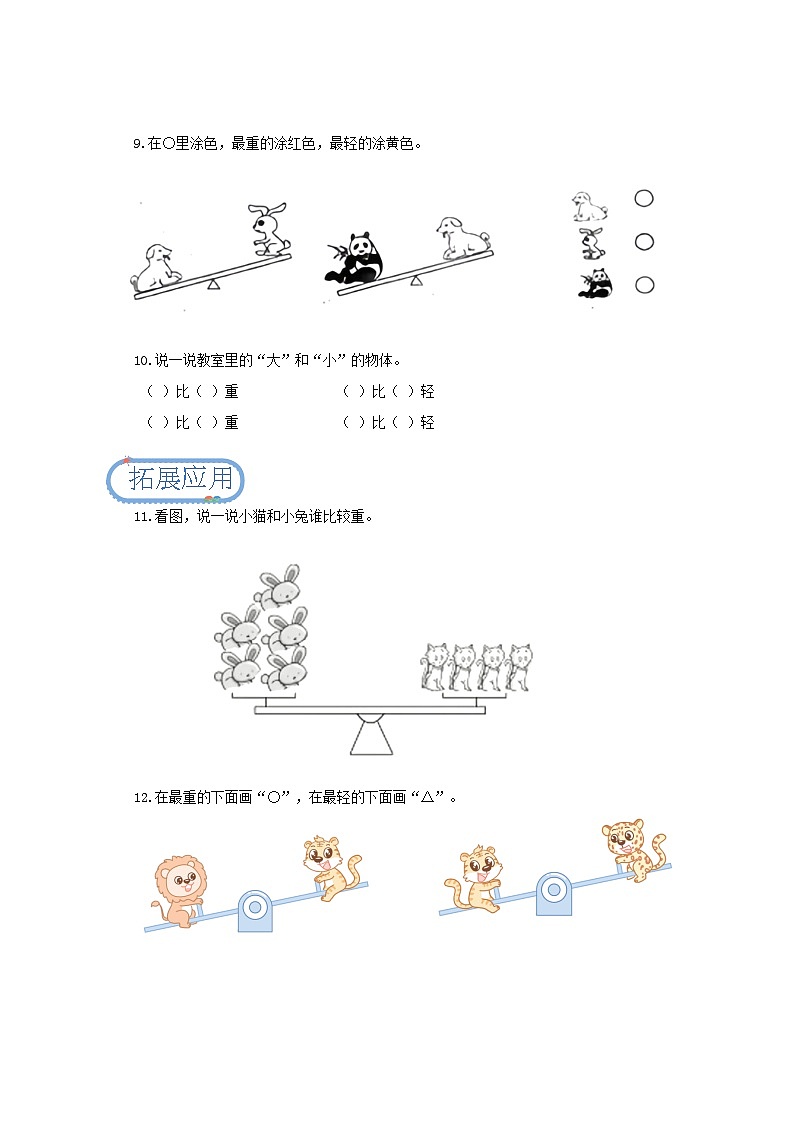 9.在○里涂色，最重的涂红色，最轻的涂黄色。

10.说一说教室里的“大”和“小”的物体。

（ ）比（ ）重　　（ ）比（ ）轻

（ ）比（ ）重　　（ ）比（ ）轻

拓展应用

11.看图，说一说小猫和小兔谁比较重。

12.在最重的下面画“○”，在最轻的下面画“△”。