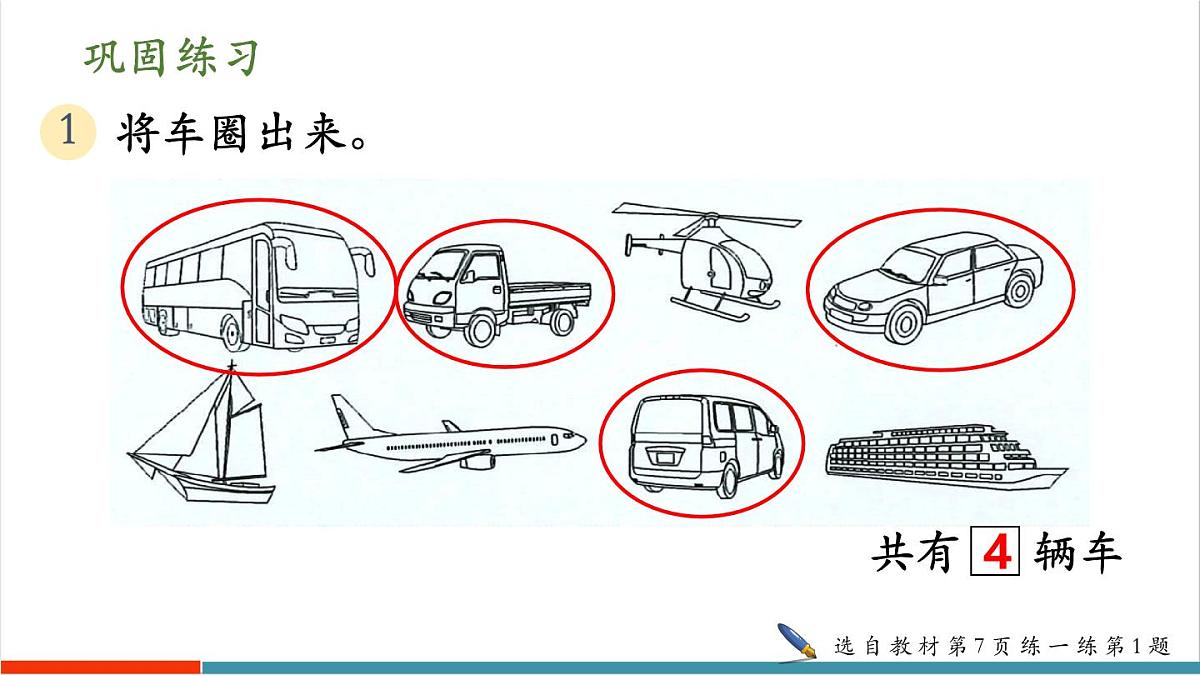 巩固练习

1 将车圈出来。

共有 4 辆车

选自教材第7页练一练第1题