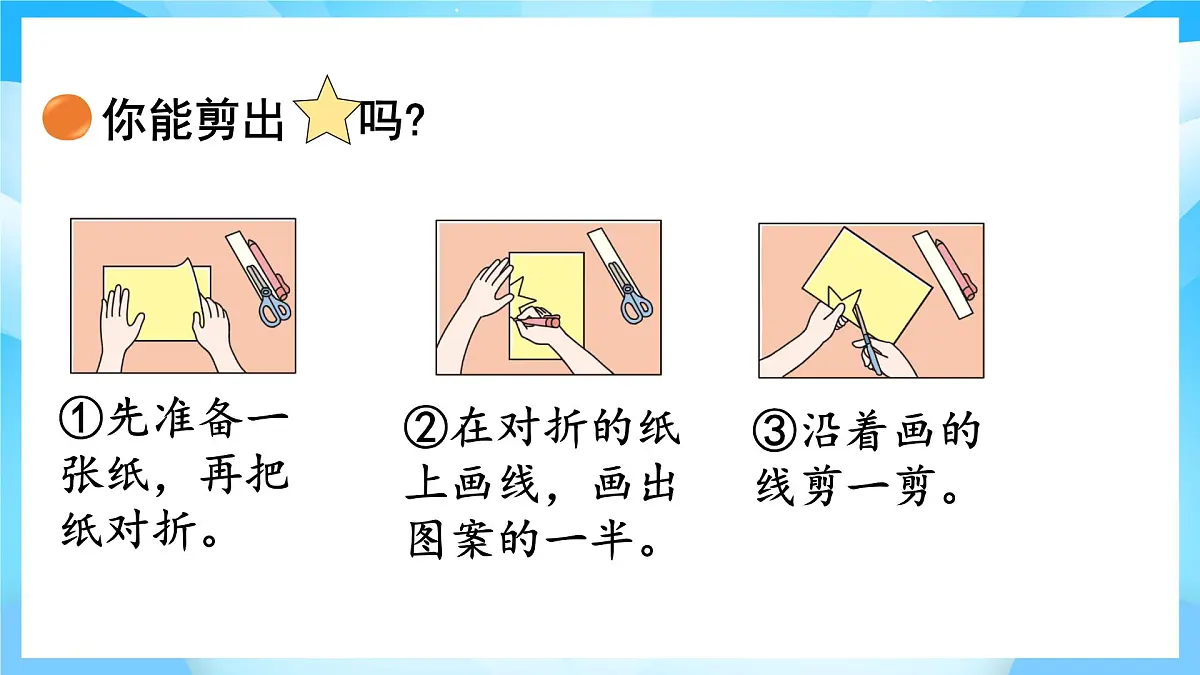 你能剪出吗？

①先准备一张纸，再把纸对折。

②在对折的纸上画线，画出图案的一半。

③沿着画的线剪一剪。