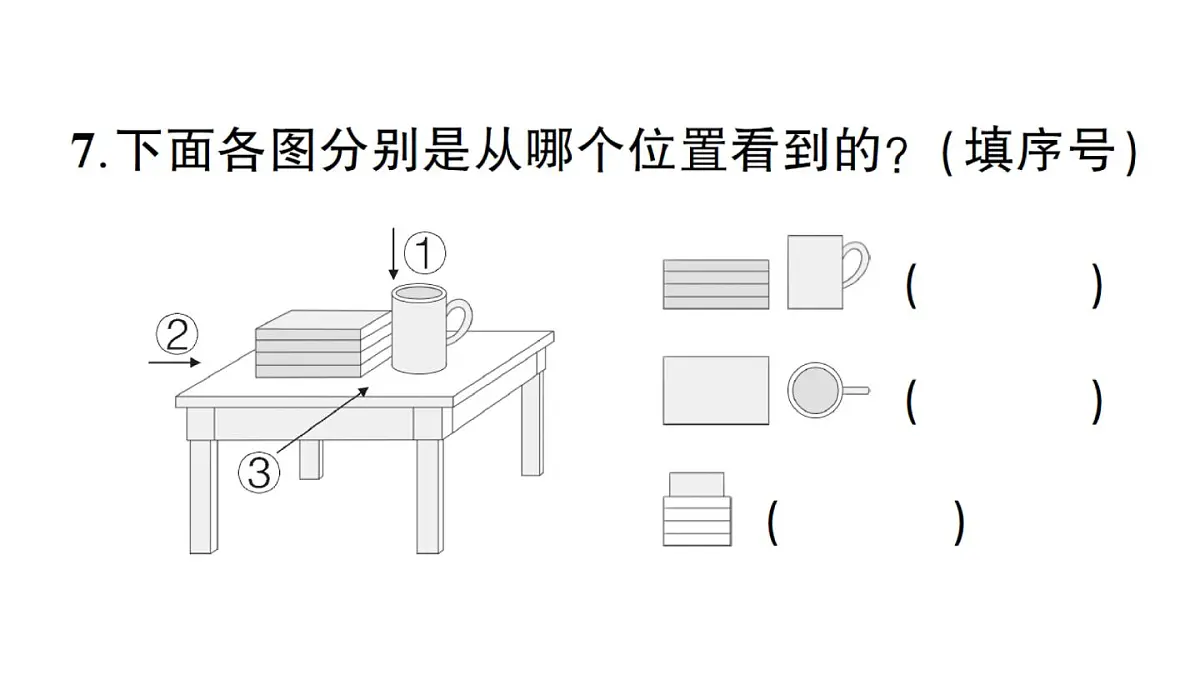 7. 下面各图分别是从哪个位置看到的？（填序号）

①

②

③

(　　　)

(　　　)

(　　　)