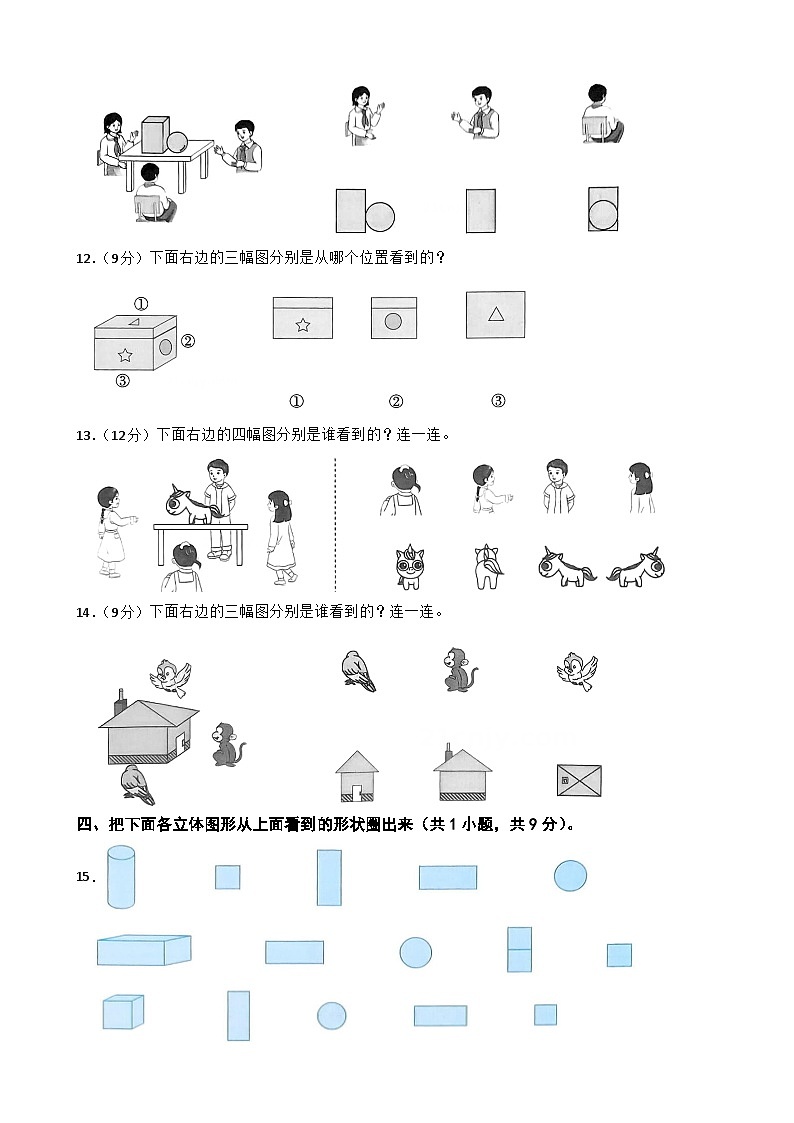 12．（9分）下面右边的三幅图分别是从哪个位置看到的？

①

②

③

①　　②　　③

13．（12分）下面右边的四幅图分别是谁看到的？连一连。

14．（9分）下面右边的三幅图分别是谁看到的？连一连。

四、把下面各立体图形从上面看到的形状圈出来（共1小题，共9分）。

15．