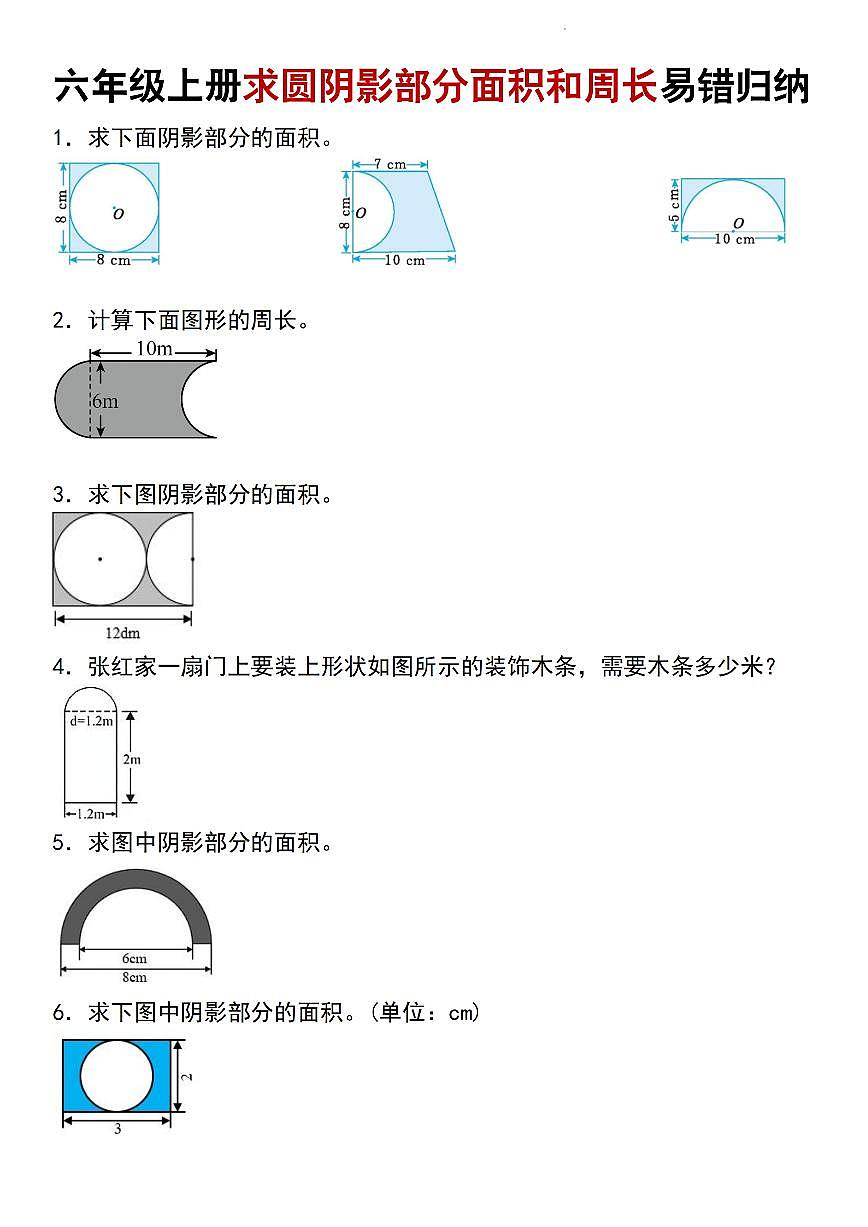 六年级上册求圆阴影部分面积和周长易错归纳

1. 求下面阴影部分的面积。

8 cm
O
8 cm

7 cm
8 cm
O
10 cm

5 cm
O
10 cm

2. 计算下面图形的周长。

10m
6m

3. 求下图阴影部分的面积。

12dm

4. 张红家一扇门上要装上形状如图所示的装饰木条，需要木条多少米？

d=1.2m
2m
1.2m

5. 求图中阴影部分的面积。

6cm
8cm

6. 求下图中阴影部分的面积。（单位：cm）

2
3