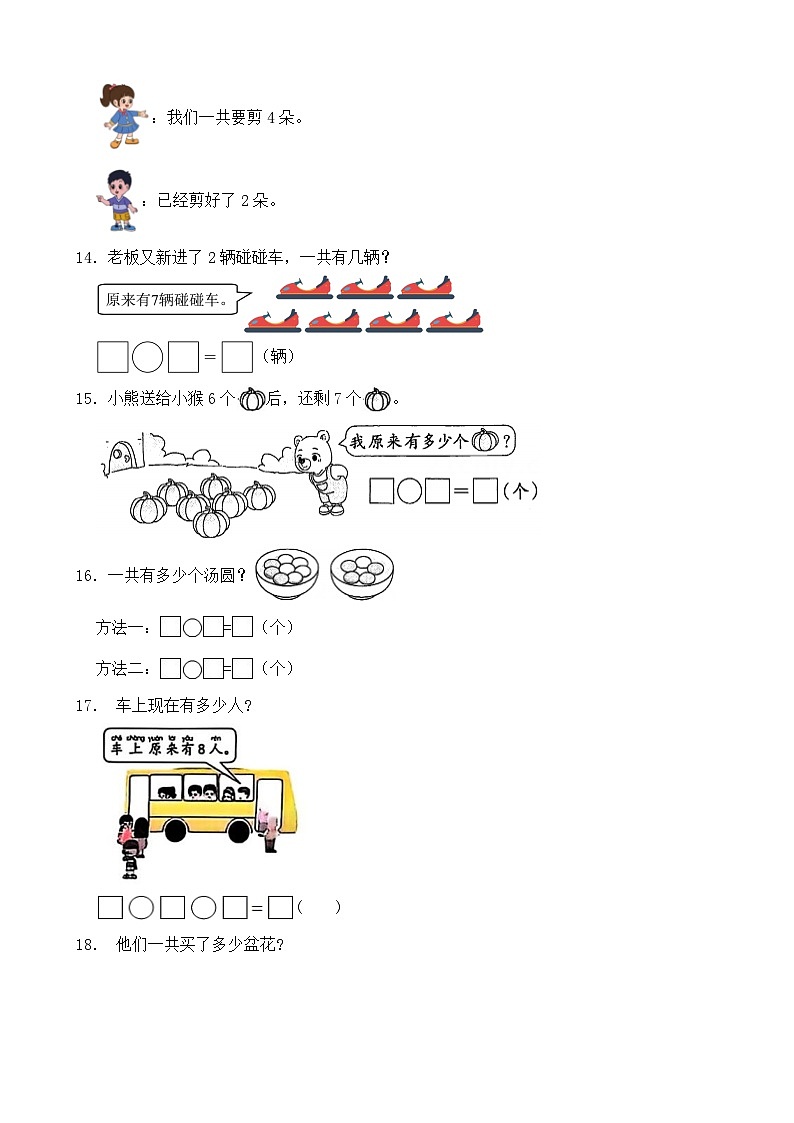 ：我们一共要剪 4 朵。

：已经剪好了 2 朵。

14．老板又新进了 2 辆碰碰车，一共有几辆？

原来有7辆碰碰车。

□○□＝□（辆）

15．小熊送给小猴 6 个后，还剩 7 个。

我原来有多少个？

□○□＝□（个）

16．一共有多少个汤圆？

方法一：□○□=□（个）

方法二：□○□=□（个）

17． 车上现在有多少人？

chē shàng yuán lái yǒu rén
车上原来有8人。

□○□○□＝□（ ）

18． 他们一共买了多少盆花？