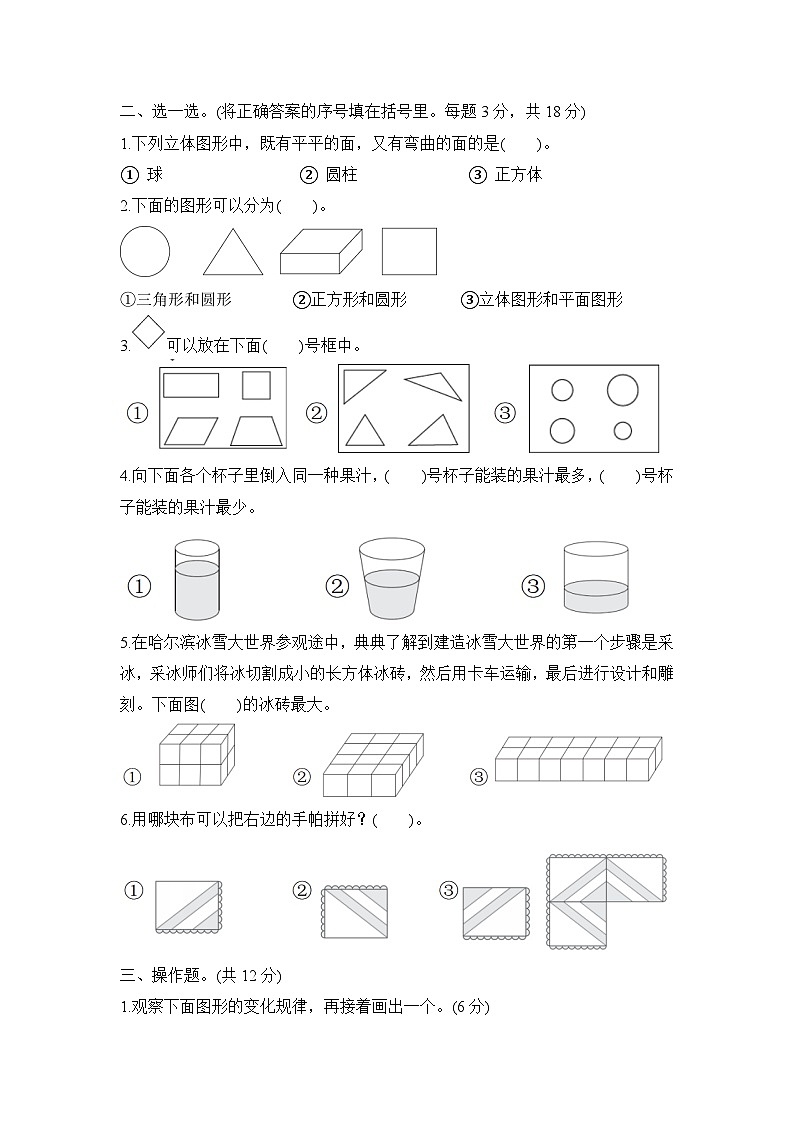 二、选一选。(将正确答案的序号填在括号里。每题 3 分，共 18 分)

1.下列立体图形中，既有平平的面，又有弯曲的面的是(　　)。

① 球　　② 圆柱　　③ 正方体

2.下面的图形可以分为(　　)。

①三角形和圆形　　②正方形和圆形　　③立体图形和平面图形

3. 可以放在下面(　　)号框中。

①　　②　　③

4.向下面各个杯子里倒入同一种果汁，(　　)号杯子能装的果汁最多，(　　)号杯子能装的果汁最少。

①　　②　　③

5.在哈尔滨冰雪大世界参观途中，典典了解到建造冰雪大世界的第一个步骤是采冰，采冰师们将冰切割成小的长方体冰砖，然后用卡车运输，最后进行设计和雕刻。下面图(　　)的冰砖最大。

①　　②　　③

6.用哪块布可以把右边的手帕拼好？(　　)。

①　　②　　③

三、操作题。(共 12 分)

1.观察下面图形的变化规律，再接着画出一个。(6 分)