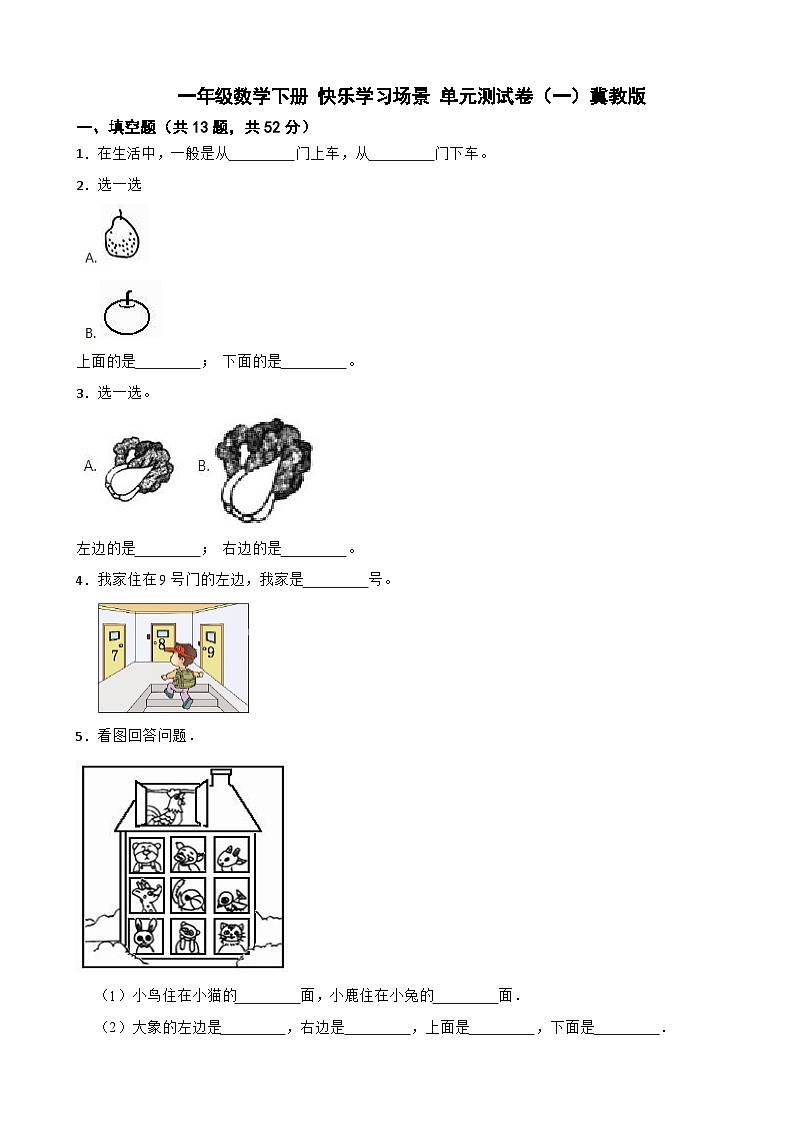 一年级数学下册 快乐学习场景 单元测试卷（一）冀教版

一、填空题（共 13 题，共 52 分）

1．在生活中，一般是从________门上车，从________门下车。

2．选一选

A.

B.

上面的是________； 下面的是________。

3．选一选。

A. B.

左边的是________； 右边的是________。

4．我家住在 9 号门的左边，我家是________号。

7 8 9

5．看图回答问题．

（1）小鸟住在小猫的________面，小鹿住在小兔的________面．

（2）大象的左边是________，右边是________，上面是________，下面是________．