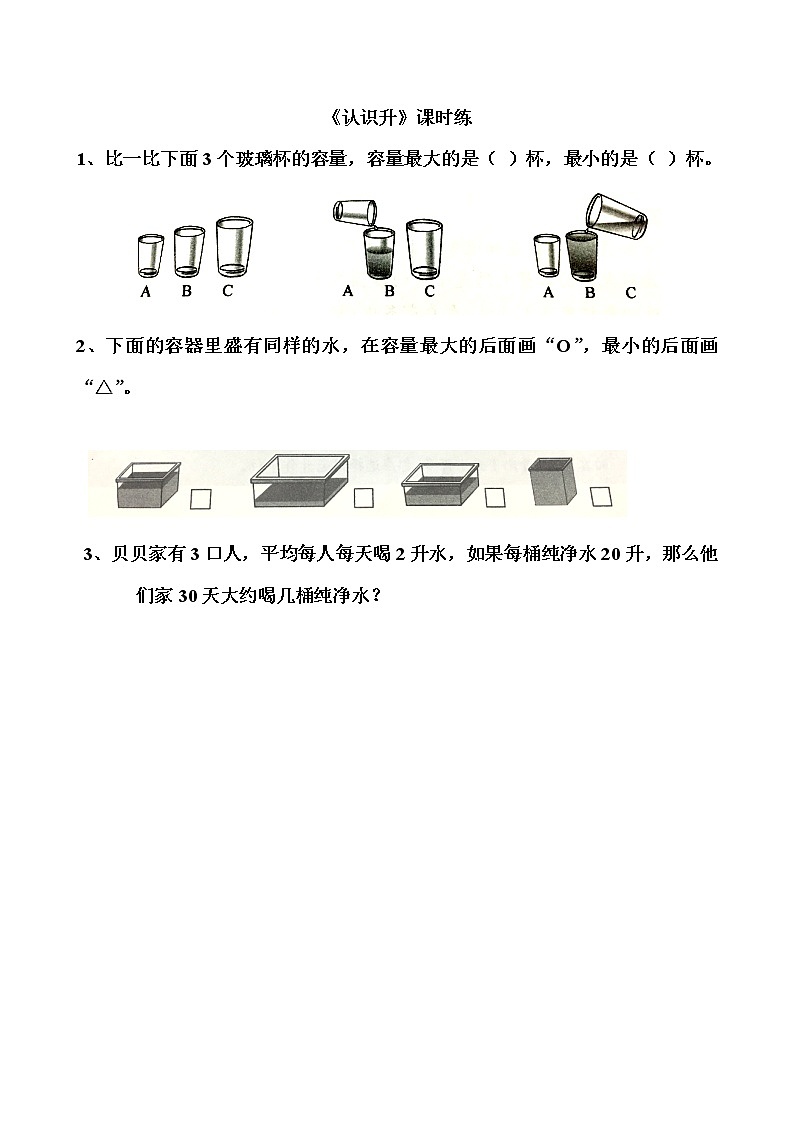 《认识升》课时练

1、比一比下面 3 个玻璃杯的容量，容量最大的是（ ）杯，最小的是（ ）杯。

A B C

A B C

A B C

2、下面的容器里盛有同样的水，在容量最大的后面画“O”，最小的后面画“△”。

3、贝贝家有 3 口人，平均每人每天喝 2 升水，如果每桶纯净水 20 升，那么他们家 30 天大约喝几桶纯净水？