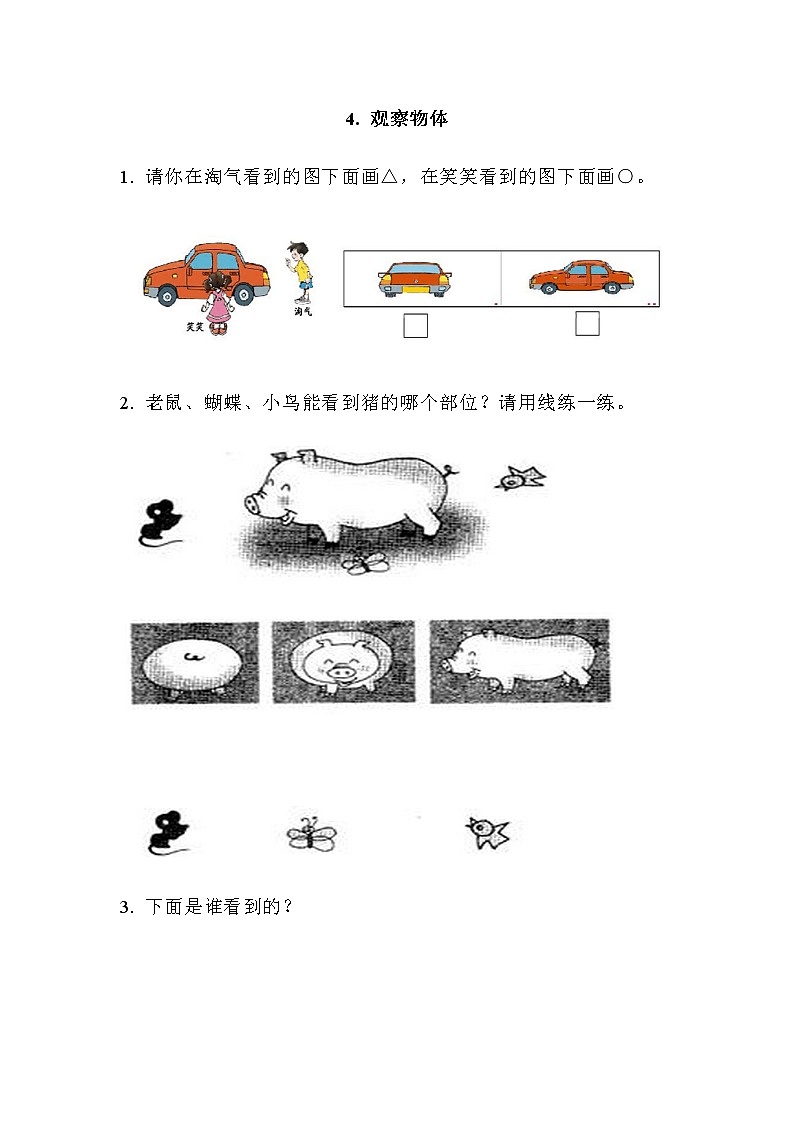 4. 观察物体

1. 请你在淘气看到的图下面画△，在笑笑看到的图下面画○。

笑笑 淘气

2. 老鼠、蝴蝶、小鸟能看到猪的哪个部位？请用线练一练。

3. 下面是谁看到的？