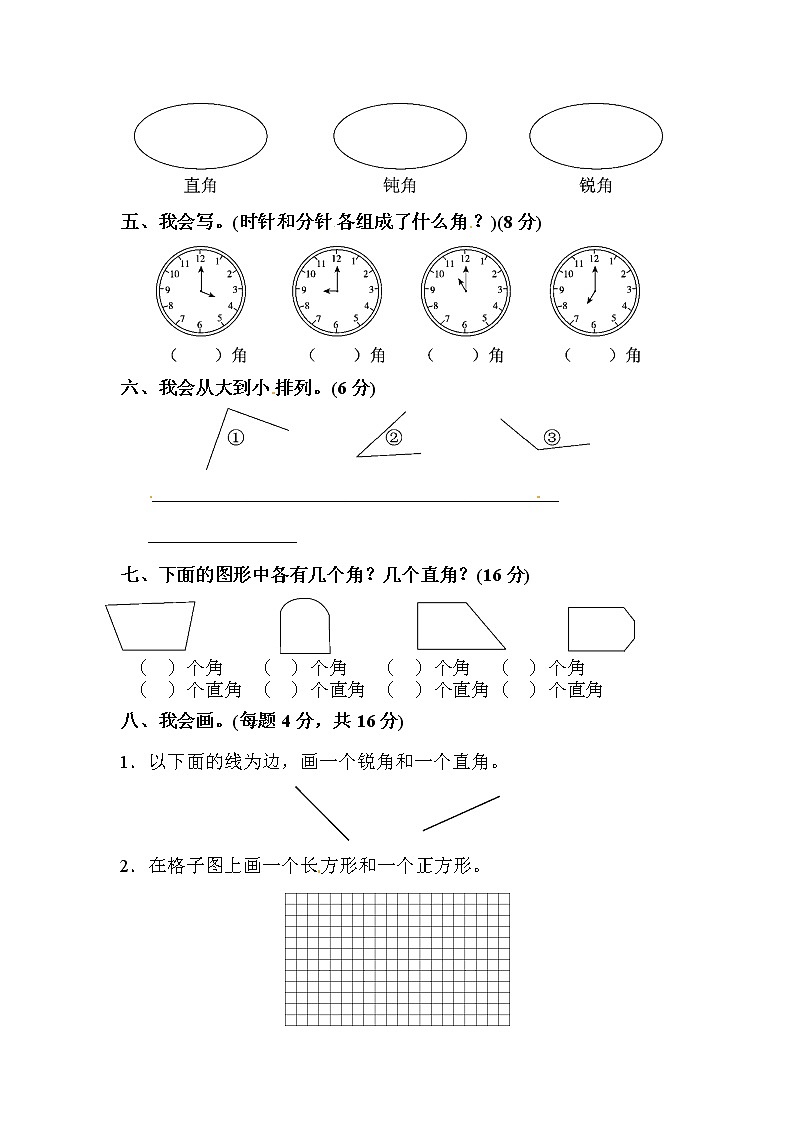 直角　　　　钝角　　　　锐角

五、我会写。(时针和分针 各组成了什么角？)(8 分)

12 1 2 3 4 5 6 7 8 9 10 11　　12 1 2 3 4 5 6 7 8 9 10 11　　12 1 2 3 4 5 6 7 8 9 10 11　　12 1 2 3 4 5 6 7 8 9 10 11

(　　)角　　(　　)角　　(　　)角　　(　　)角

六、我会从大到小 排列。(6 分)

①　　②　　③

七、下面的图形中各有几个角？几个直角？(16 分)

(　)个角　(　)个角　(　)个角　(　)个角
(　)个直角　(　)个直角　(　)个直角　(　)个直角

八、我会画。(每题 4 分，共 16 分)

1．以下面的线为边，画一个锐角和一个直角。

2．在格子图上画一个长方形和一个正方形。