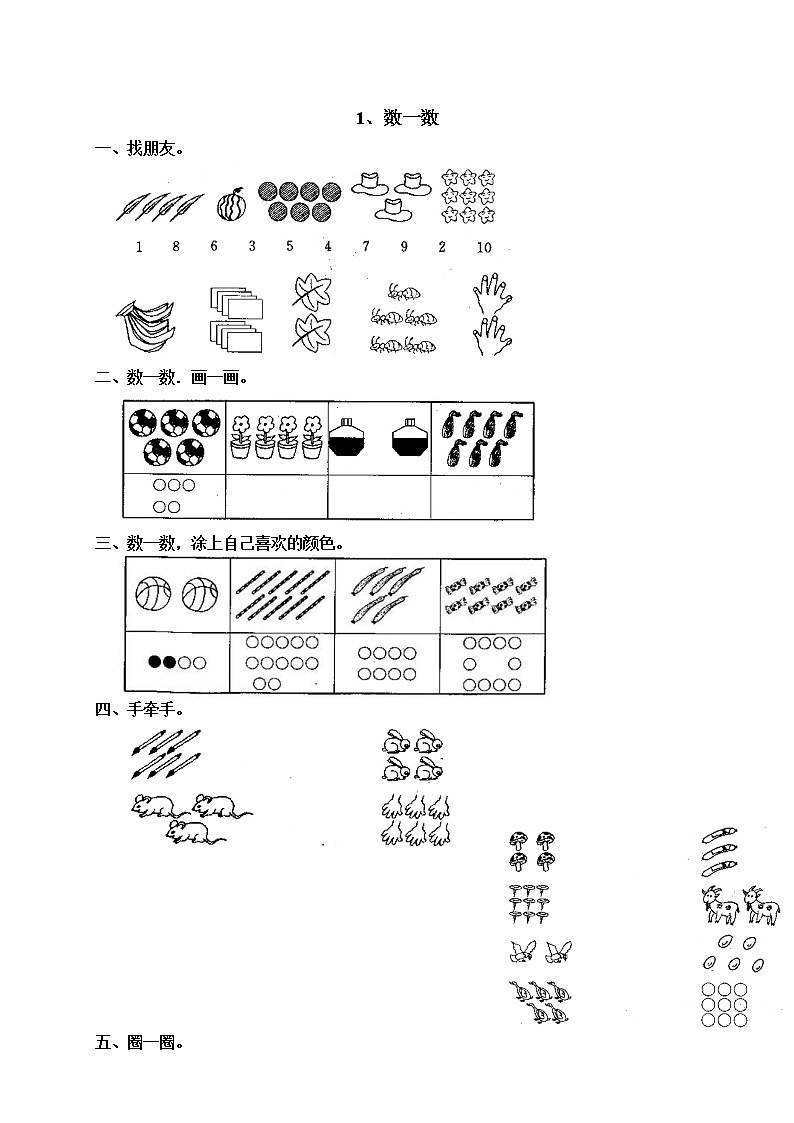 1、数一数

一、找朋友。

1 8 6 3 5 4 7 9 2 10

二、数一数．画一画。

三、数一数，涂上自己喜欢的颜色。

四、手牵手。

五、圈一圈。