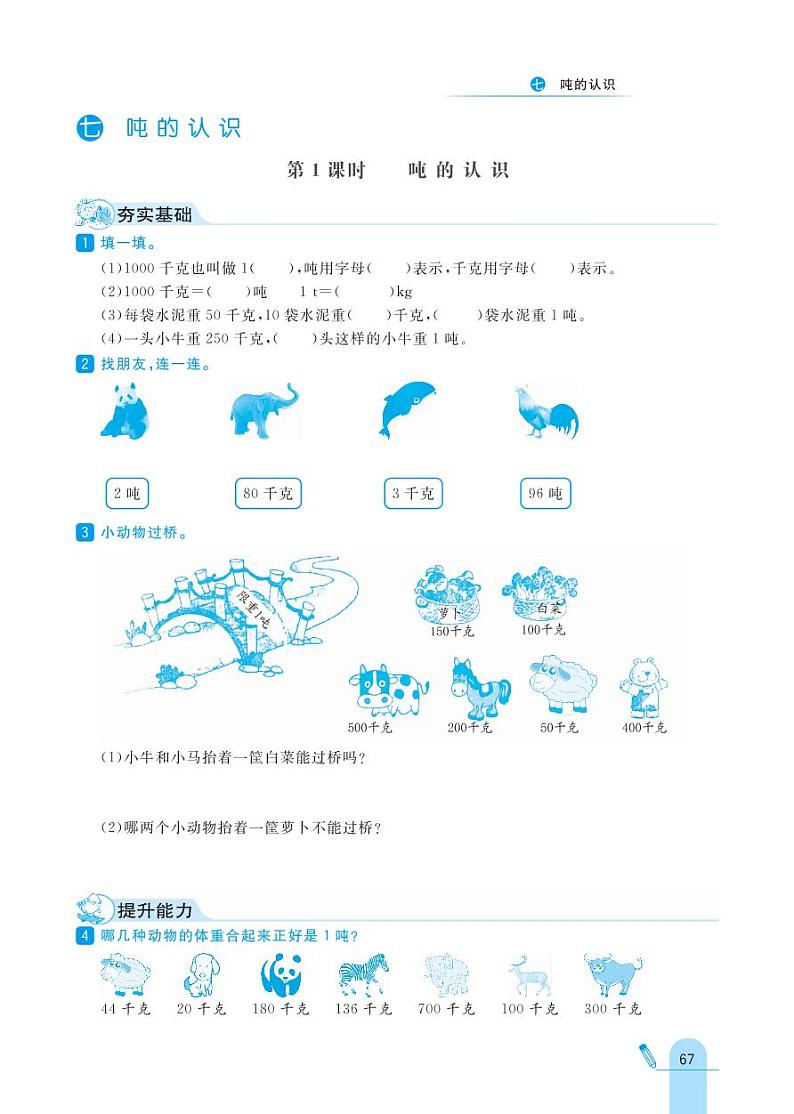 七 吨的认识

七 吨的认识

第1课时　吨的认识

夯实基础

1 填一填。

(1)1000千克也叫做1(　　),吨用字母(　　)表示,千克用字母(　　)表示。

(2)1000千克=(　　)吨　1 t=(　　)kg

(3)每袋水泥重50千克,10袋水泥重(　　)千克,(　　)袋水泥重1吨。

(4)一头小牛重250千克,(　　)头这样的小牛重1吨。

2 找朋友,连一连。

2吨　80千克　3千克　96吨

3 小动物过桥。

限重1吨

萝卜 150千克　白菜 100千克

500千克　200千克　50千克　400千克

(1)小牛和小马抬着一筐白菜能过桥吗?

(2)哪两个小动物抬着一筐萝卜不能过桥?

提升能力

4 哪几种动物的体重合起来正好是1吨?

44千克　20千克　180千克　136千克　700千克　100千克　300千克

67