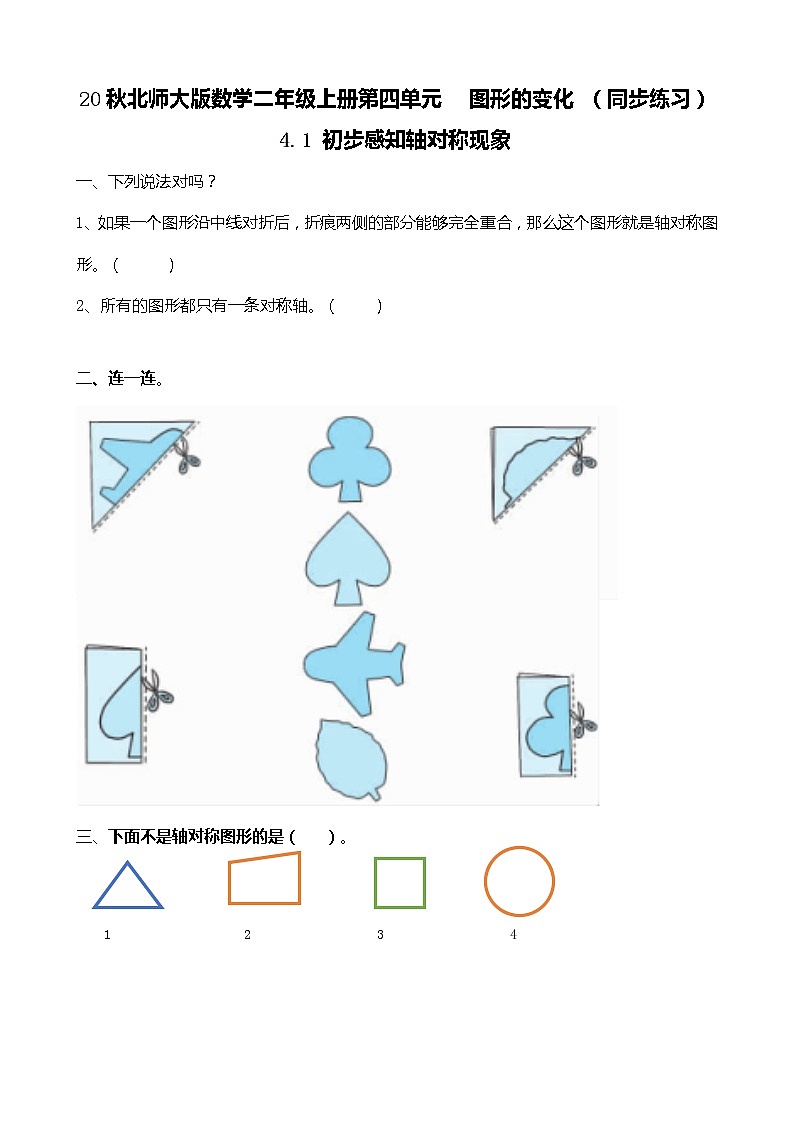 20 秋北师大版数学二年级上册第四单元　图形的变化 （同步练习）

4.1 初步感知轴对称现象

一、下列说法对吗？

1、如果一个图形沿中线对折后，折痕两侧的部分能够完全重合，那么这个图形就是轴对称图形。（　　）

2、所有的图形都只有一条对称轴。（　　）

二、连一连。

三、下面不是轴对称图形的是（　）。

1　　2　　3　　4