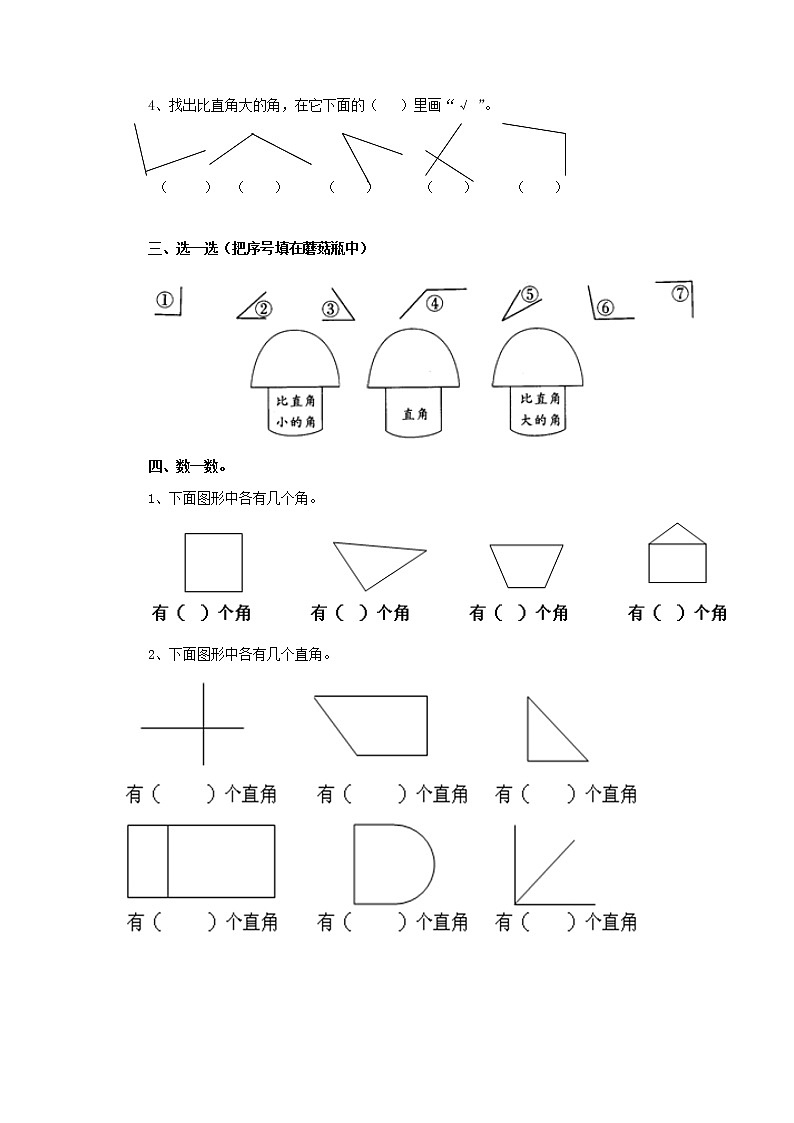 4、找出比直角大的角，在它下面的（ ）里画“√”。

（ ） （ ） （ ） （ ） （ ）

三、选一选（把序号填在蘑菇瓶中）

① ② ③ ④ ⑤ ⑥ ⑦

比直角小的角

直角

比直角大的角

四、数一数。

1、下面图形中各有几个角。

有（ ）个角 有（ ）个角 有（ ）个角 有（ ）个角

2、下面图形中各有几个直角。

有（ ）个直角 有（ ）个直角 有（ ）个直角

有（ ）个直角 有（ ）个直角 有（ ）个直角