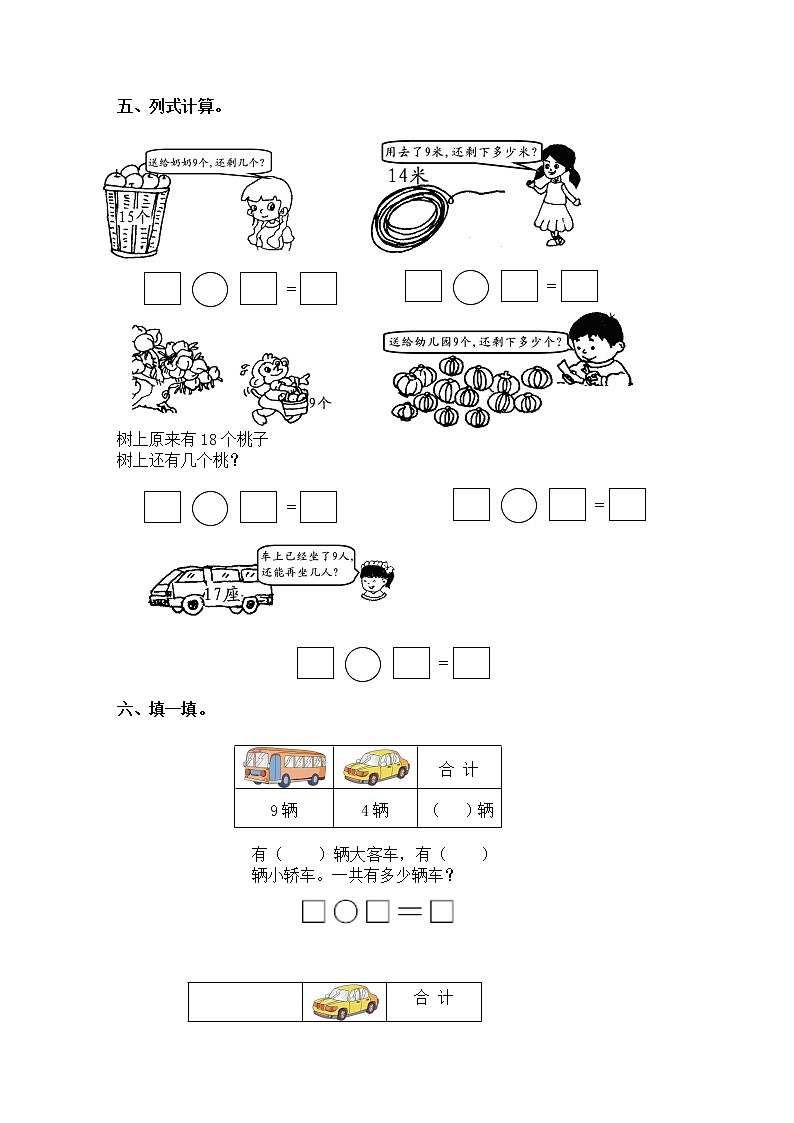 五、列式计算。

送给奶奶9个，还剩几个？

15个

□ ○ □ = □

用去了9米，还剩下多少米？

14米

□ ○ □ = □

9个

树上原来有18个桃子
树上还有几个桃？

□ ○ □ = □

送给幼儿园9个，还剩下多少个？

□ ○ □ = □

车上已经坐了9人，还能再坐几人？

17座

□ ○ □ = □

六、填一填。

| | | 合 计 |
|---|---|---|
| 9辆 | 4辆 | （ ）辆 |

有（ ）辆大客车，有（ ）辆小轿车。一共有多少辆车？

□ ○ □ ＝ □

| | | 合 计 |
|---|---|---|