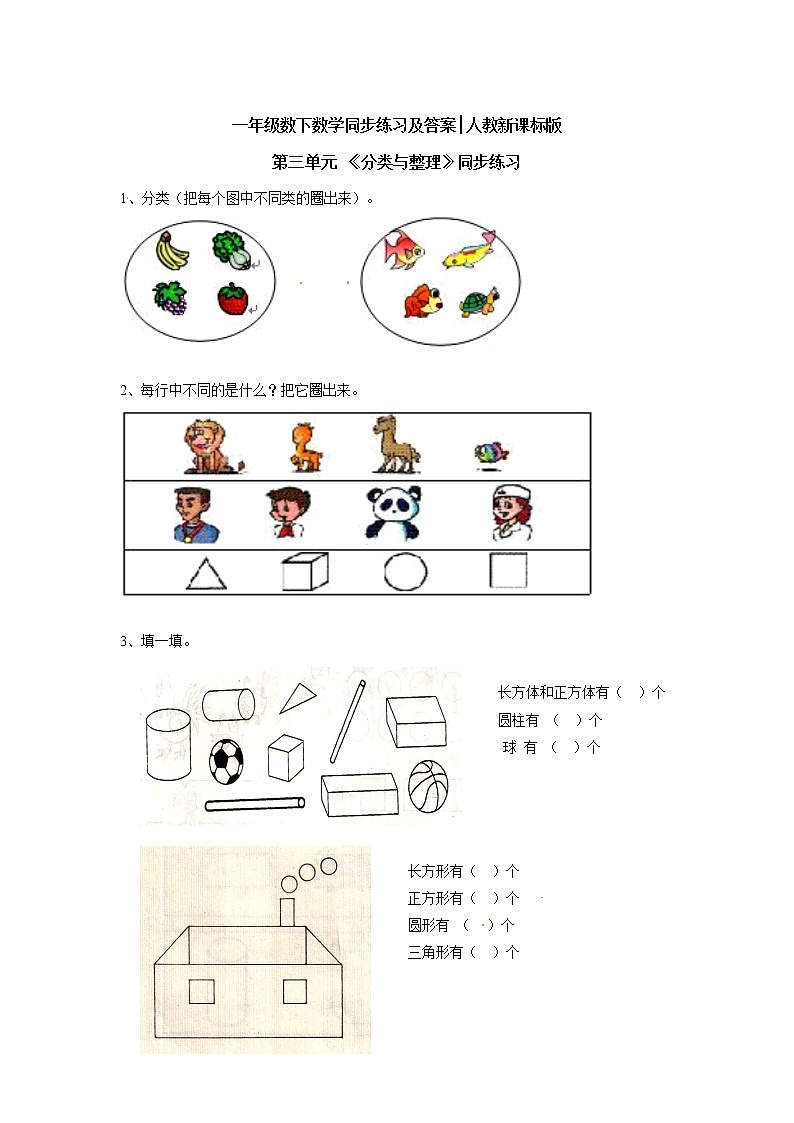 一年级数下数学同步练习及答案|人教新课标版

第三单元 《分类与整理》同步练习

1、分类（把每个图中不同类的圈出来）。

2、每行中不同的是什么？把它圈出来。

3、填一填。

长方体和正方体有（ ）个
圆柱有 （ ）个
球 有 （ ）个

长方形有（ ）个
正方形有（ ）个
圆形有 （ ）个
三角形有（ ）个