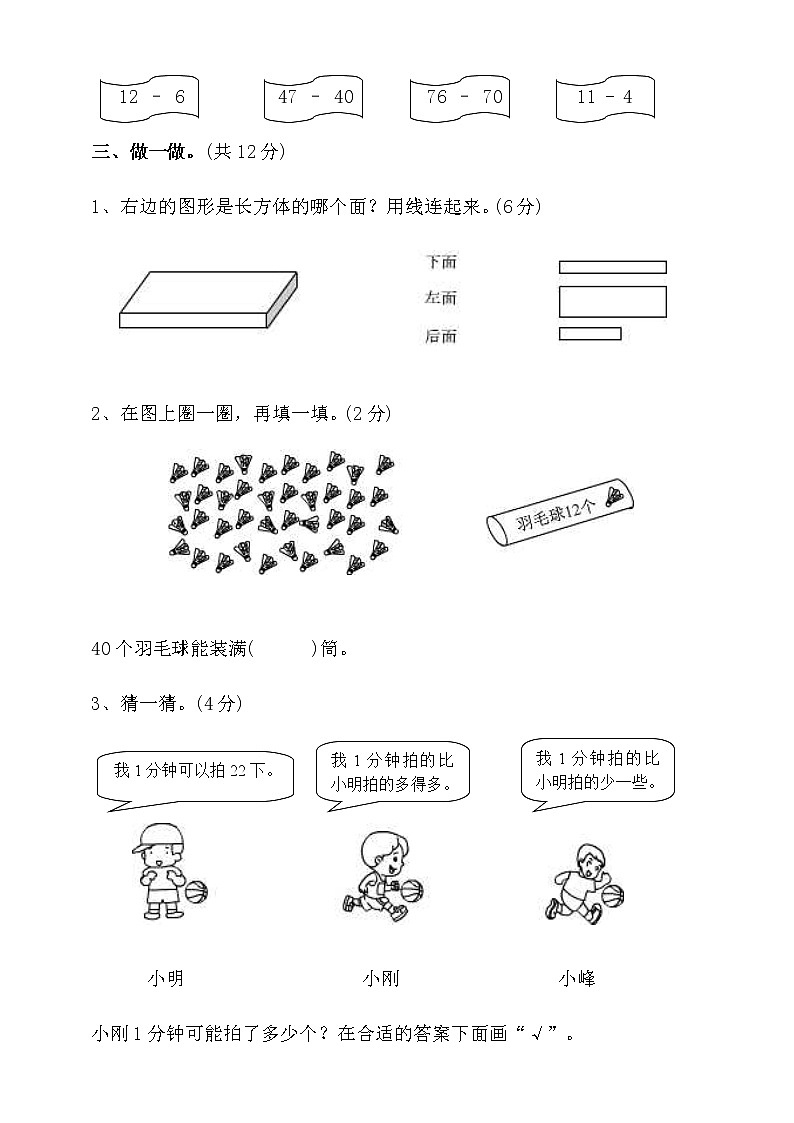 12 - 6

47 - 40

76 - 70

11 - 4

三、做一做。(共 12 分)

1、右边的图形是长方体的哪个面？用线连起来。(6 分)

下面

左面

后面

2、在图上圈一圈，再填一填。(2 分)

羽毛球12个

40 个羽毛球能装满(　　　)筒。

3、猜一猜。(4 分)

我 1 分钟可以拍 22 下。

我 1 分钟拍的比小明拍的多得多。

我 1 分钟拍的比小明拍的少一些。

小明

小刚

小峰

小刚 1 分钟可能拍了多少个？在合适的答案下面画“√”。