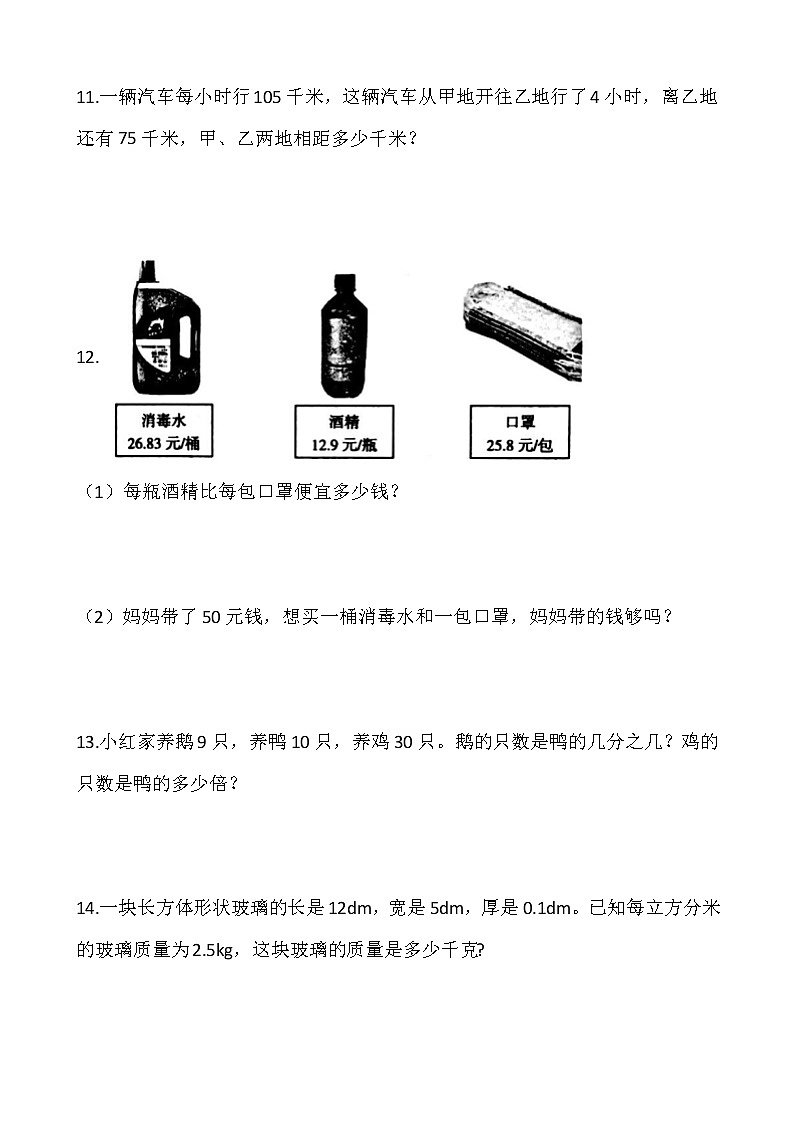 11.一辆汽车每小时行 105 千米，这辆汽车从甲地开往乙地行了 4 小时，离乙地还有 75 千米，甲、乙两地相距多少千米？

12.

消毒水
26.83 元/桶

酒精
12.9 元/瓶

口罩
25.8 元/包

（1）每瓶酒精比每包口罩便宜多少钱？

（2）妈妈带了 50 元钱，想买一桶消毒水和一包口罩，妈妈带的钱够吗？

13.小红家养鹅 9 只，养鸭 10 只，养鸡 30 只。鹅的只数是鸭的几分之几？鸡的只数是鸭的多少倍？

14.一块长方体形状玻璃的长是 12dm，宽是 5dm，厚是 0.1dm。已知每立方分米的玻璃质量为 2.5kg，这块玻璃的质量是多少千克?