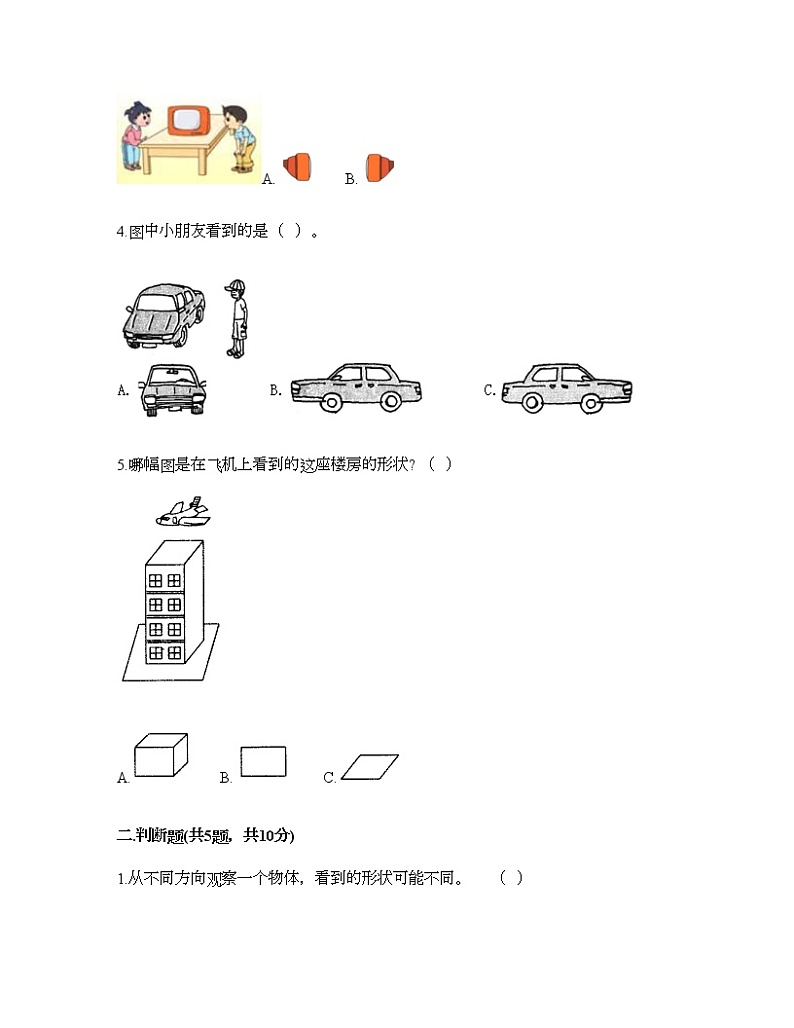 A.　　B.

4.图中小朋友看到的是（ ）。

A.　　B.　　C.

5.哪幅图是在飞机上看到的这座楼房的形状？（ ）

A.　　B.　　C.

二.判断题(共5题，共10分)

1.从不同方向观察一个物体，看到的形状可能不同。　（ ）