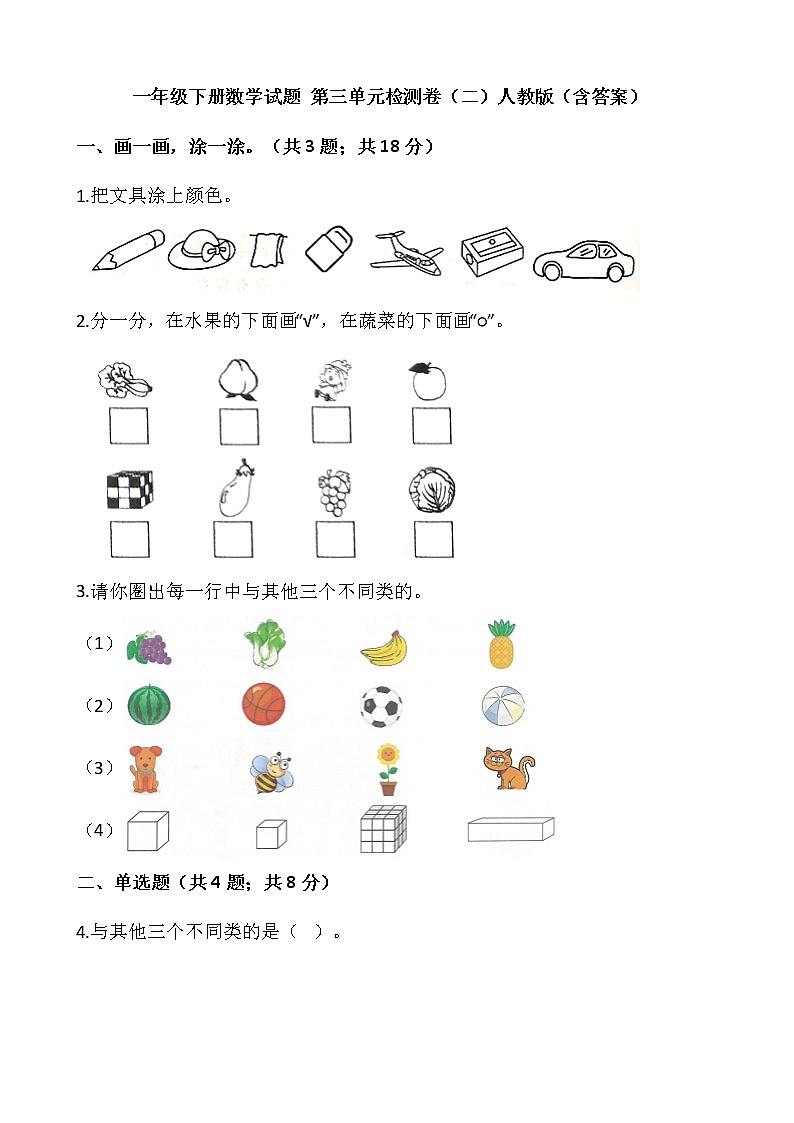 一年级下册数学试题 第三单元检测卷（二）人教版（含答案）

一、画一画，涂一涂。（共 3 题；共 18 分）

1.把文具涂上颜色。

2.分一分，在水果的下面画“√”，在蔬菜的下面画“○”。

3.请你圈出每一行中与其他三个不同类的。

（1）

（2）

（3）

（4）

二、单选题（共 4 题；共 8 分）

4.与其他三个不同类的是（ ）。