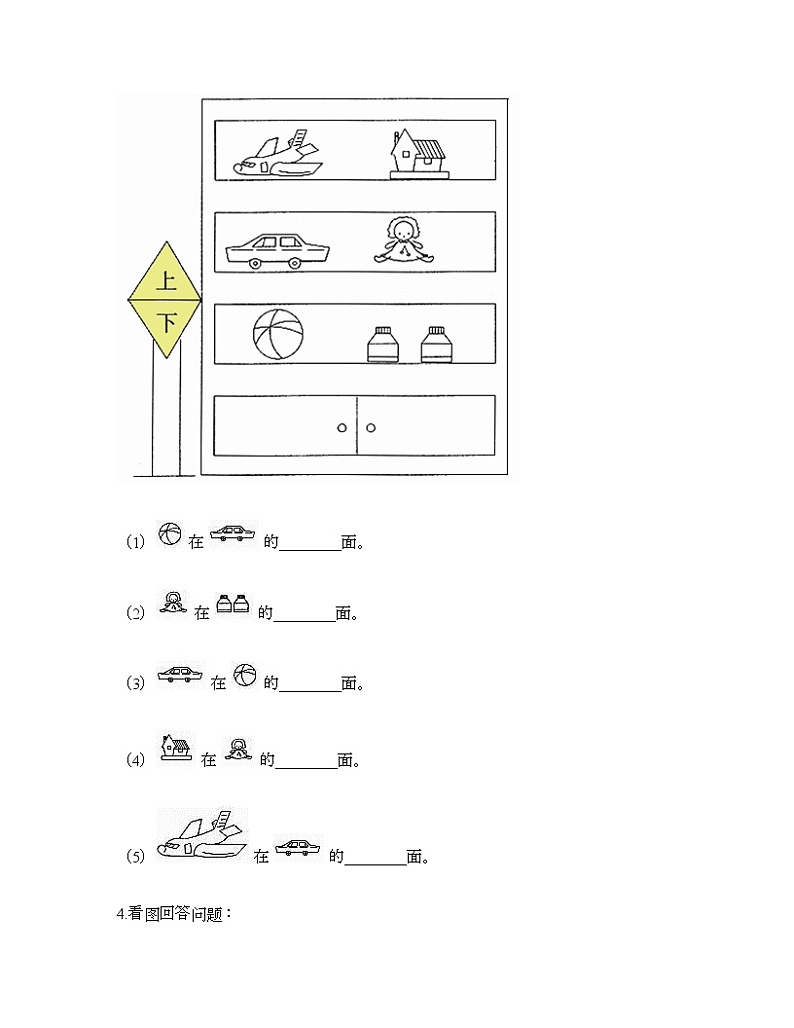 上

下

(1) 在 的________面。

(2) 在 的________面。

(3) 在 的________面。

(4) 在 的________面。

(5) 在 的________面。

4.看图回答问题：