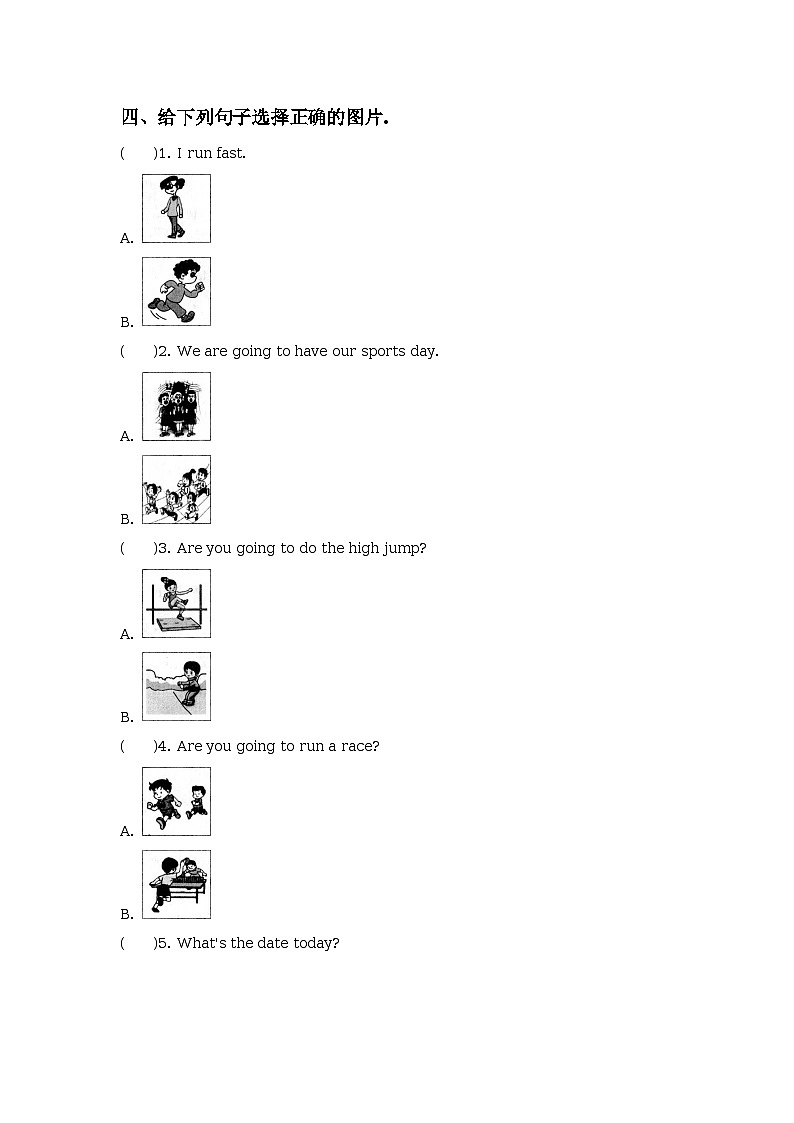 四、给下列句子选择正确的图片.

(　　)1. I run fast.

A.

B.

(　　)2. We are going to have our sports day.

A.

B.

(　　)3. Are you going to do the high jump?

A.

B.

(　　)4. Are you going to run a race?

A.

B.

(　　)5. What's the date today?