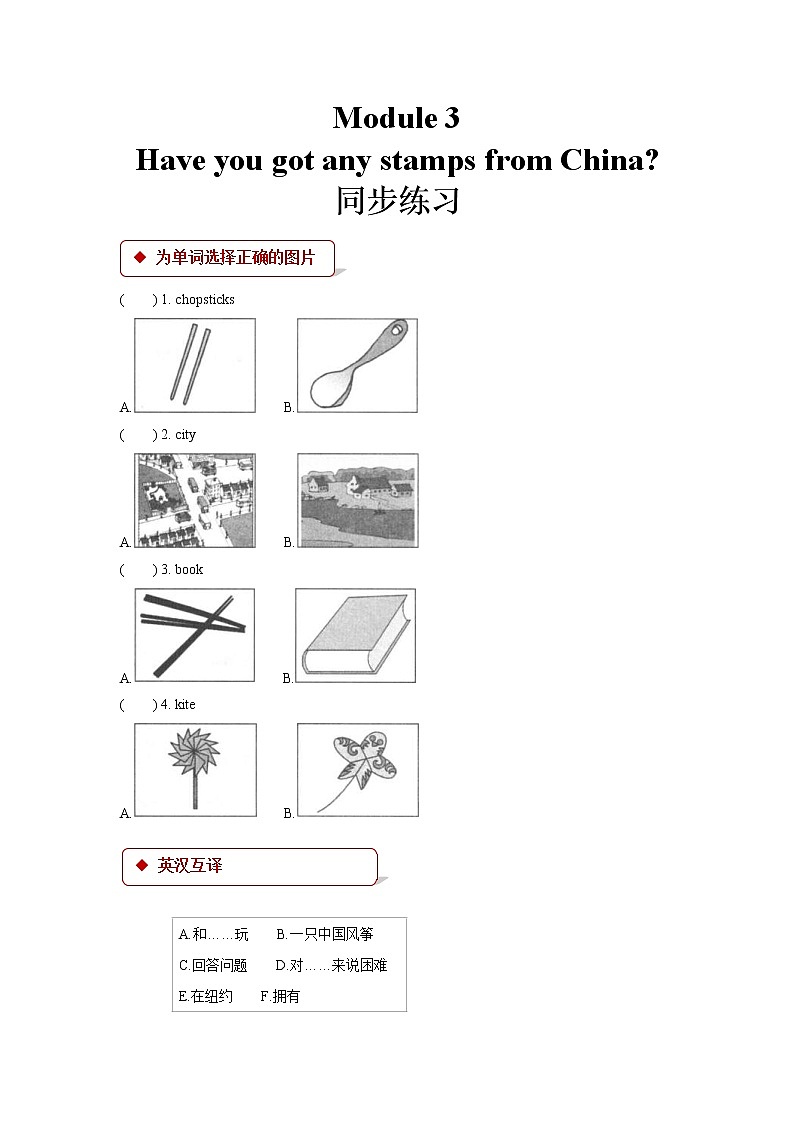 Module 3
Have you got any stamps from China?
同步练习

◆ 为单词选择正确的图片

( ) 1. chopsticks

A. B.

( ) 2. city

A. B.

( ) 3. book

A. B.

( ) 4. kite

A. B.

◆ 英汉互译

A.和……玩 B.一只中国风筝
C.回答问题 D.对……来说困难
E.在纽约 F.拥有