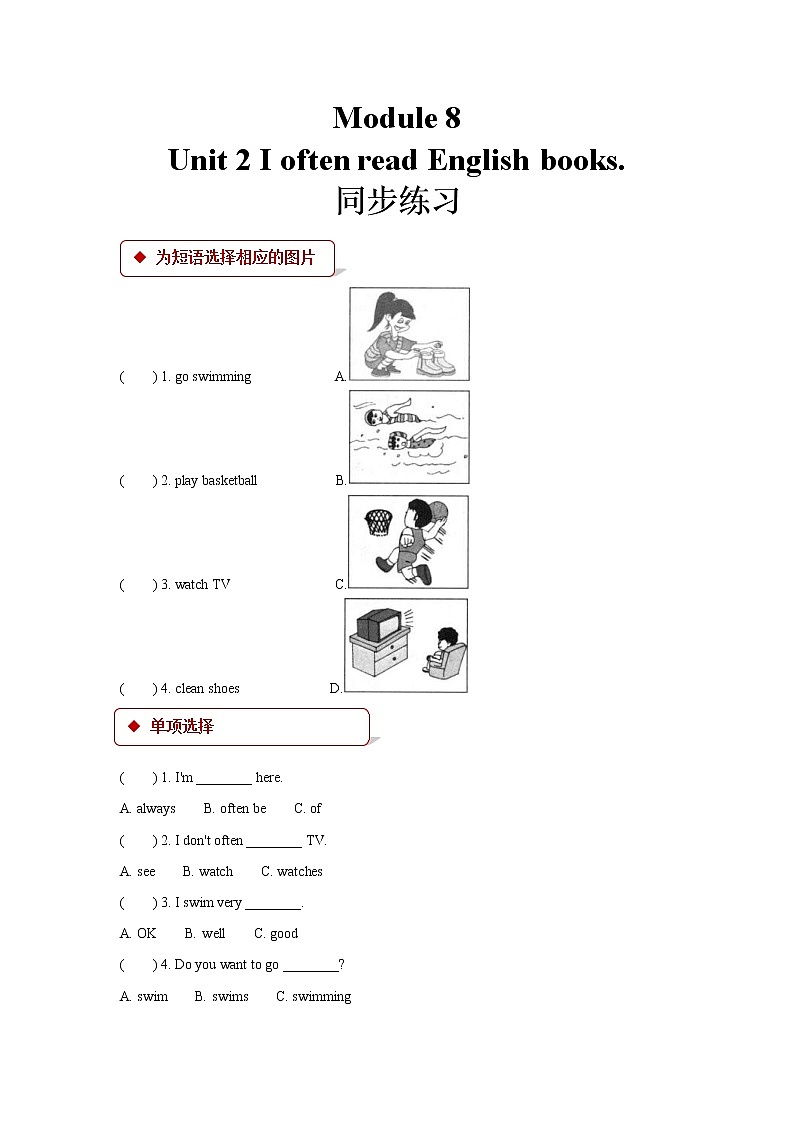 Module 8
Unit 2 I often read English books.
同步练习

◆ 为短语选择相应的图片

(　　) 1. go swimming　　A.

(　　) 2. play basketball　　B.

(　　) 3. watch TV　　C.

(　　) 4. clean shoes　　D.

◆ 单项选择

(　　) 1. I'm ________ here.

A. always　B. often be　C. of

(　　) 2. I don't often ________ TV.

A. see　B. watch　C. watches

(　　) 3. I swim very ________.

A. OK　B. well　C. good

(　　) 4. Do you want to go ________?

A. swim　B. swims　C. swimming