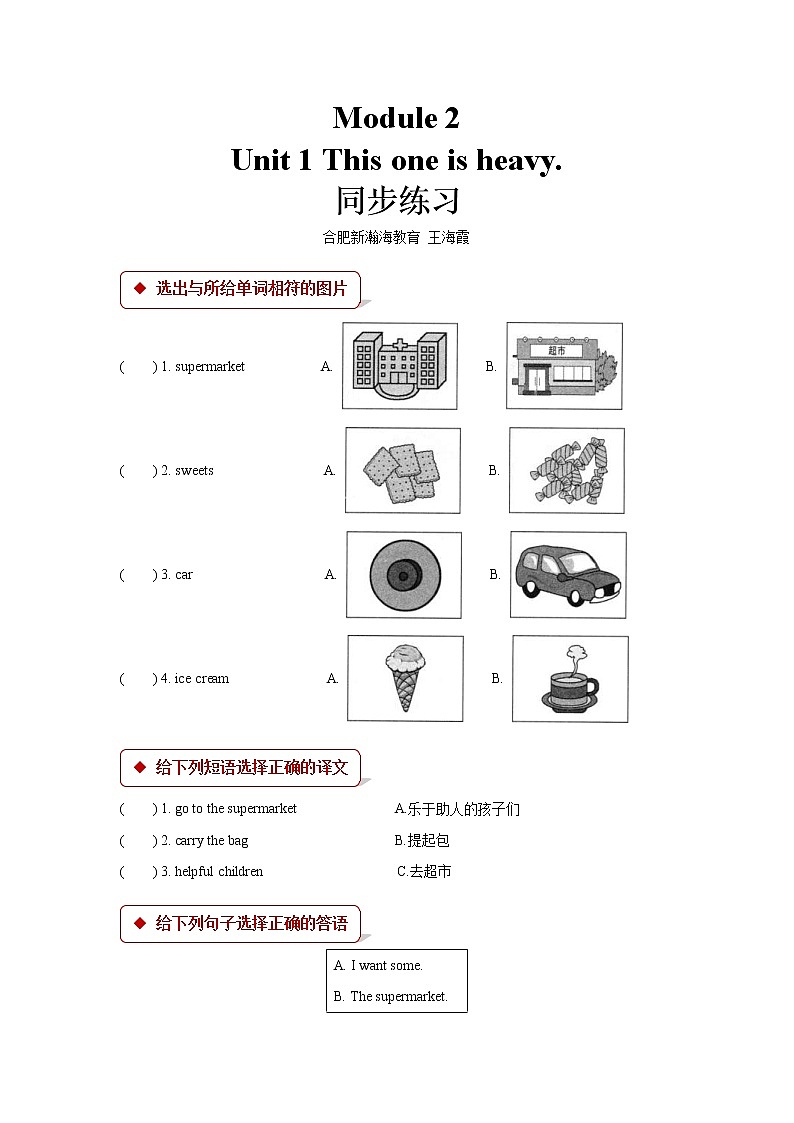 Module 2
Unit 1 This one is heavy.
同步练习
合肥新瀚海教育 王海霞

◆ 选出与所给单词相符的图片

( ) 1. supermarket A. B. 超市

( ) 2. sweets A. B.

( ) 3. car A. B.

( ) 4. ice cream A. B.

◆ 给下列短语选择正确的译文

( ) 1. go to the supermarket A.乐于助人的孩子们

( ) 2. carry the bag B.提起包

( ) 3. helpful children C.去超市

◆ 给下列句子选择正确的答语

A. I want some.
B. The supermarket.