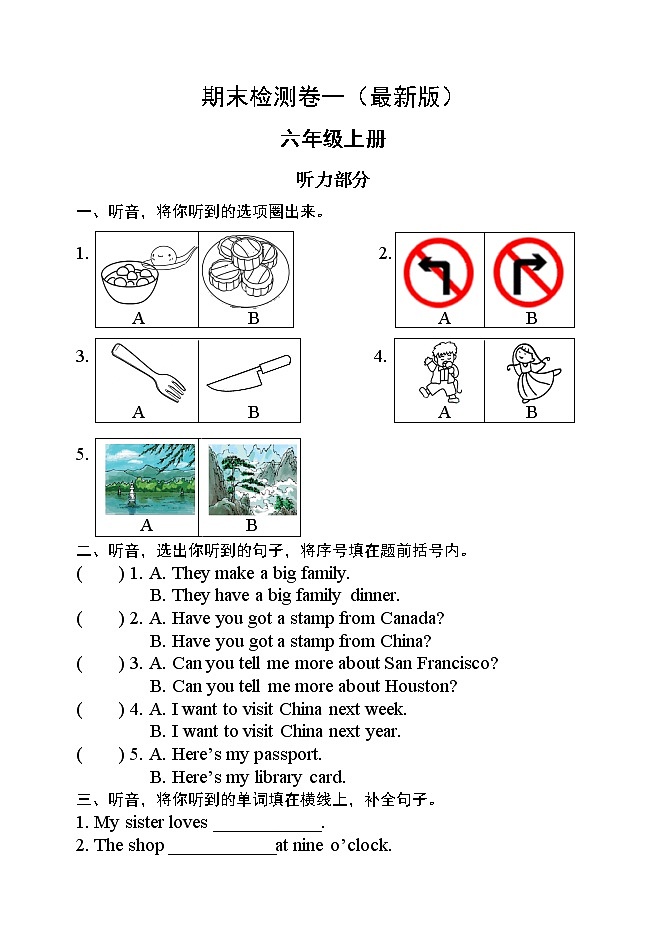 期末检测卷一（最新版）

六年级上册

听力部分

一、听音，将你听到的选项圈出来。

1.
A B

2.
A B

3.
A B

4.
A B

5.
A B

二、听音，选出你听到的句子，将序号填在题前括号内。

( ) 1. A. They make a big family.
B. They have a big family dinner.

( ) 2. A. Have you got a stamp from Canada?
B. Have you got a stamp from China?

( ) 3. A. Can you tell me more about San Francisco?
B. Can you tell me more about Houston?

( ) 4. A. I want to visit China next week.
B. I want to visit China next year.

( ) 5. A. Here's my passport.
B. Here's my library card.

三、听音，将你听到的单词填在横线上，补全句子。

1. My sister loves ____________.

2. The shop ____________at nine o'clock.