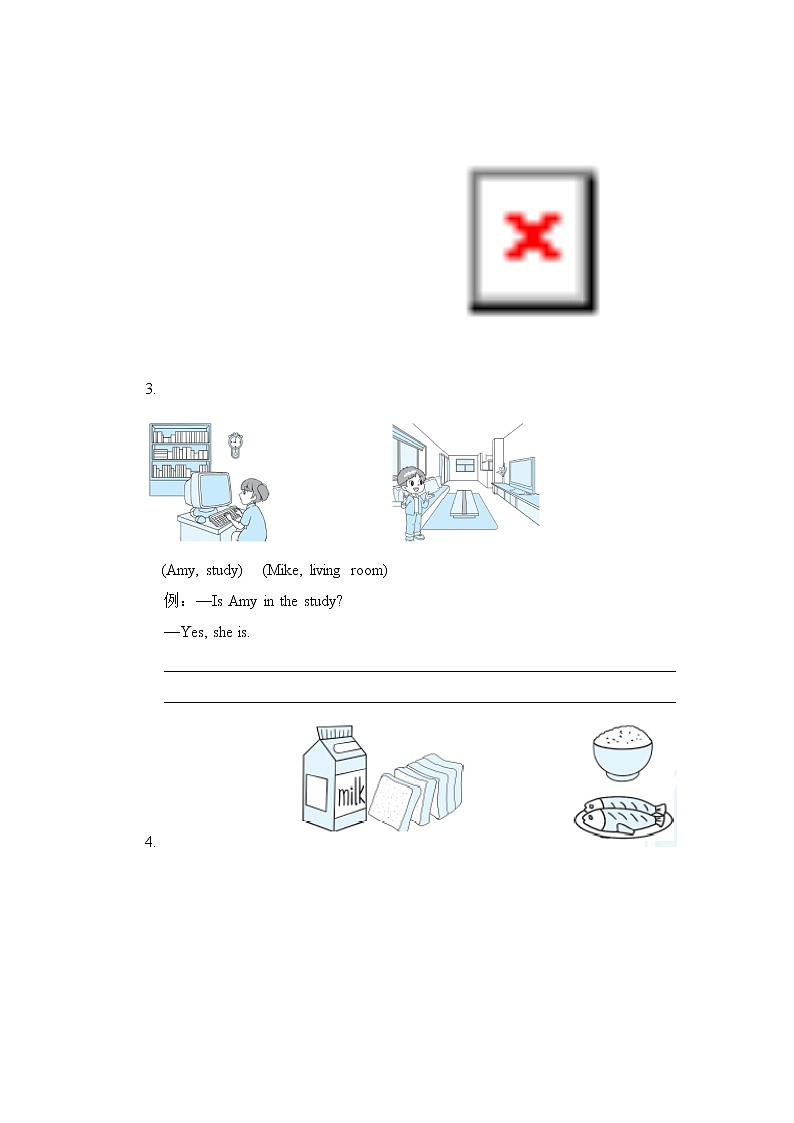 3.

(Amy, study) (Mike, living room)

例：—Is Amy in the study?

—Yes, she is.

milk

4.