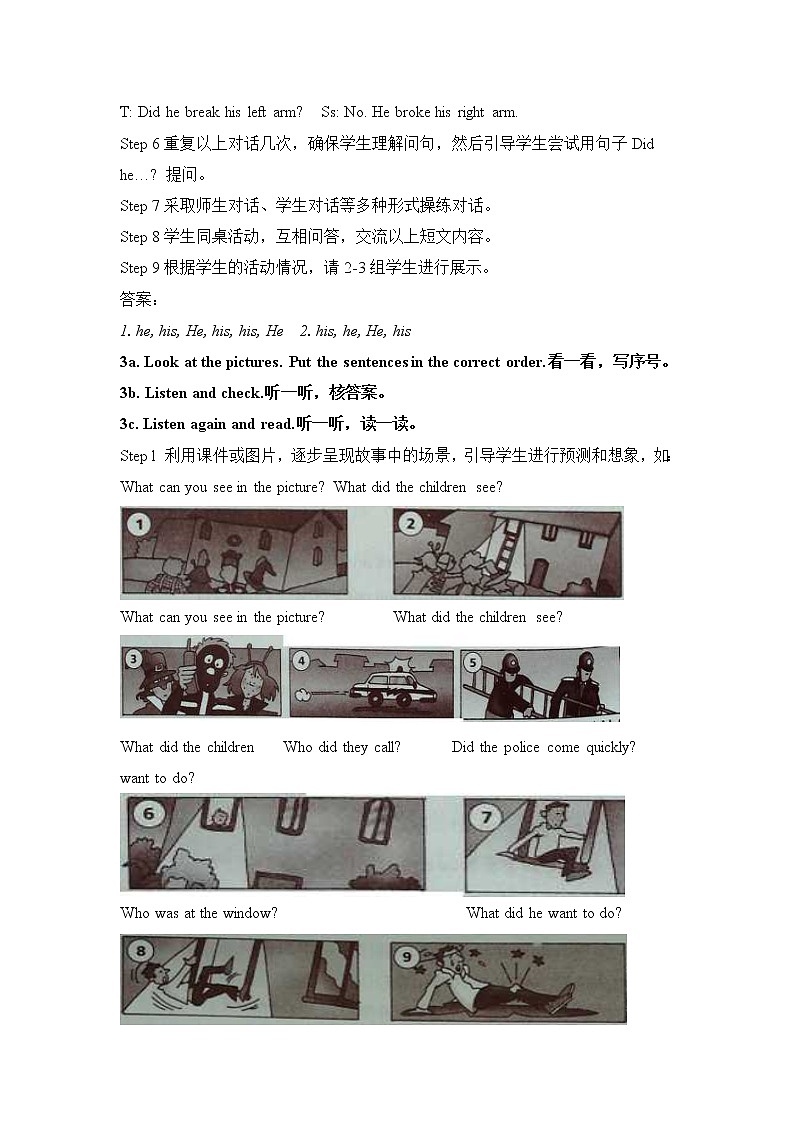 T: Did he break his left arm?　Ss: No. He broke his right arm.

Step 6 重复以上对话几次，确保学生理解问句，然后引导学生尝试用句子 Did he…? 提问。

Step 7 采取师生对话、学生对话等多种形式操练对话。

Step 8 学生同桌活动，互相问答，交流以上短文内容。

Step 9 根据学生的活动情况，请 2-3 组学生进行展示。

答案：

1. he, his, He, his, his, He　2. his, he, He, his

3a. Look at the pictures. Put the sentences in the correct order.看一看，写序号。

3b. Listen and check.听一听，核答案。

3c. Listen again and read.听一听，读一读。

Step 1 利用课件或图片，逐步呈现故事中的场景，引导学生进行预测和想象，如:

What can you see in the picture? What did the children see?

1　2

What can you see in the picture?　What did the children see?

3　4　5

What did the children want to do?　Who did they call?　Did the police come quickly?

6　7

Who was at the window?　What did he want to do?

8　9