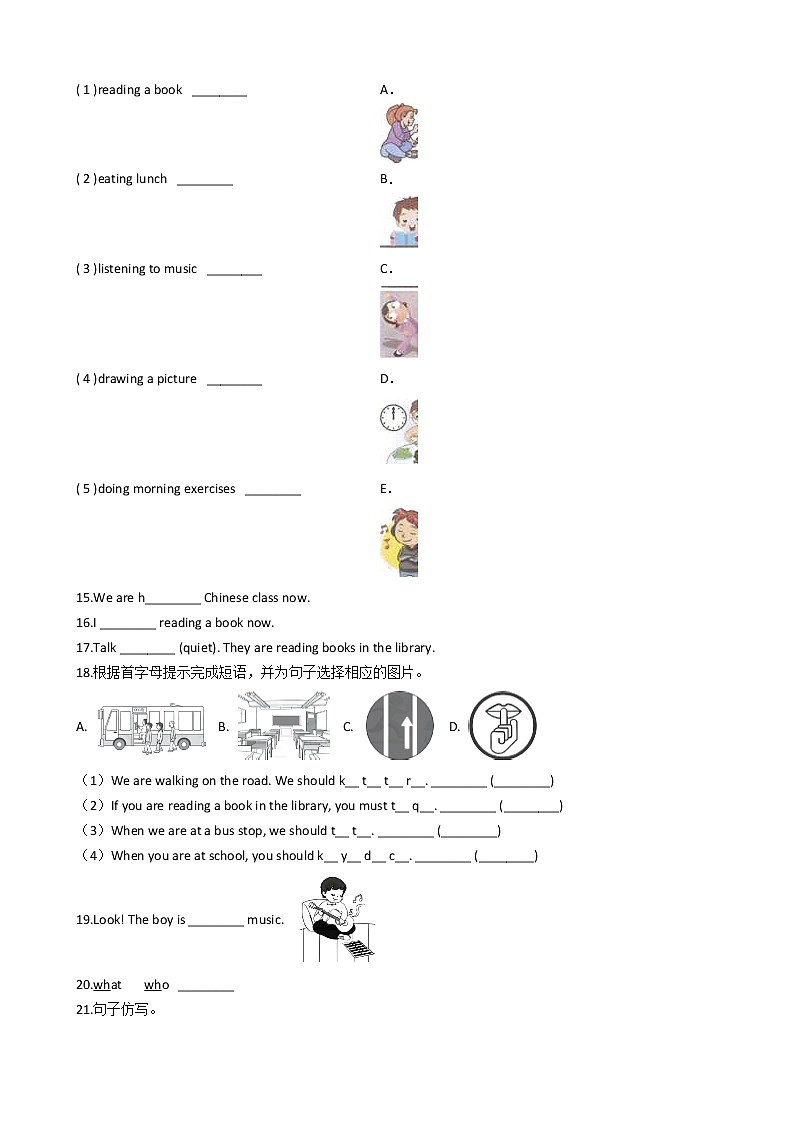 ( 1 )reading a book ________

A.

( 2 )eating lunch ________

B.

( 3 )listening to music ________

C.

( 4 )drawing a picture ________

D.

( 5 )doing morning exercises ________

E.

15.We are h________ Chinese class now.

16.I ________ reading a book now.

17.Talk ________ (quiet). They are reading books in the library.

18.根据首字母提示完成短语，并为句子选择相应的图片。

A. B. C. D.

（1）We are walking on the road. We should k__ t__ t__ r__. ________ (________)

（2）If you are reading a book in the library, you must t__ q__. ________ (________)

（3）When we are at a bus stop, we should t__ t__. ________ (________)

（4）When you are at school, you should k__ y__ d__ c__. ________ (________)

19.Look! The boy is ________ music.

20.what who ________

21.句子仿写。