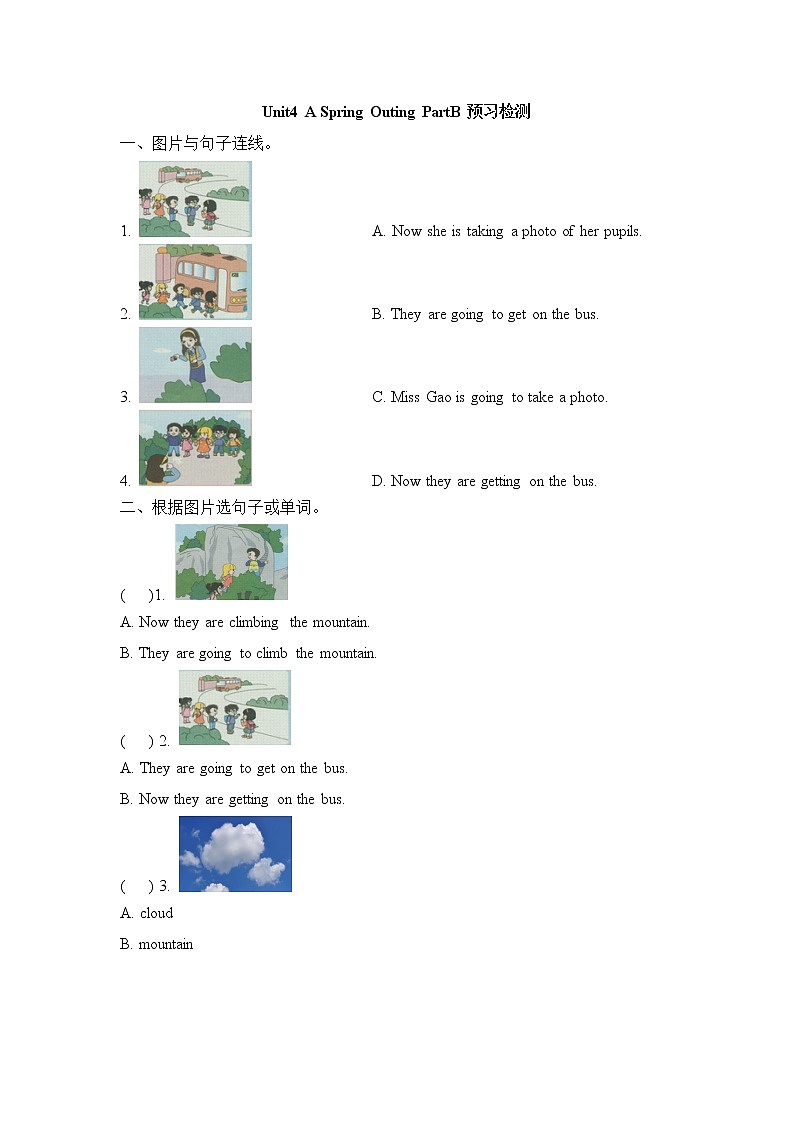 Unit4 A Spring Outing PartB 预习检测

一、图片与句子连线。

1. A. Now she is taking a photo of her pupils.

2. B. They are going to get on the bus.

3. C. Miss Gao is going to take a photo.

4. D. Now they are getting on the bus.

二、根据图片选句子或单词。

( )1.

A. Now they are climbing the mountain.

B. They are going to climb the mountain.

( ) 2.

A. They are going to get on the bus.

B. Now they are getting on the bus.

( ) 3.

A. cloud

B. mountain