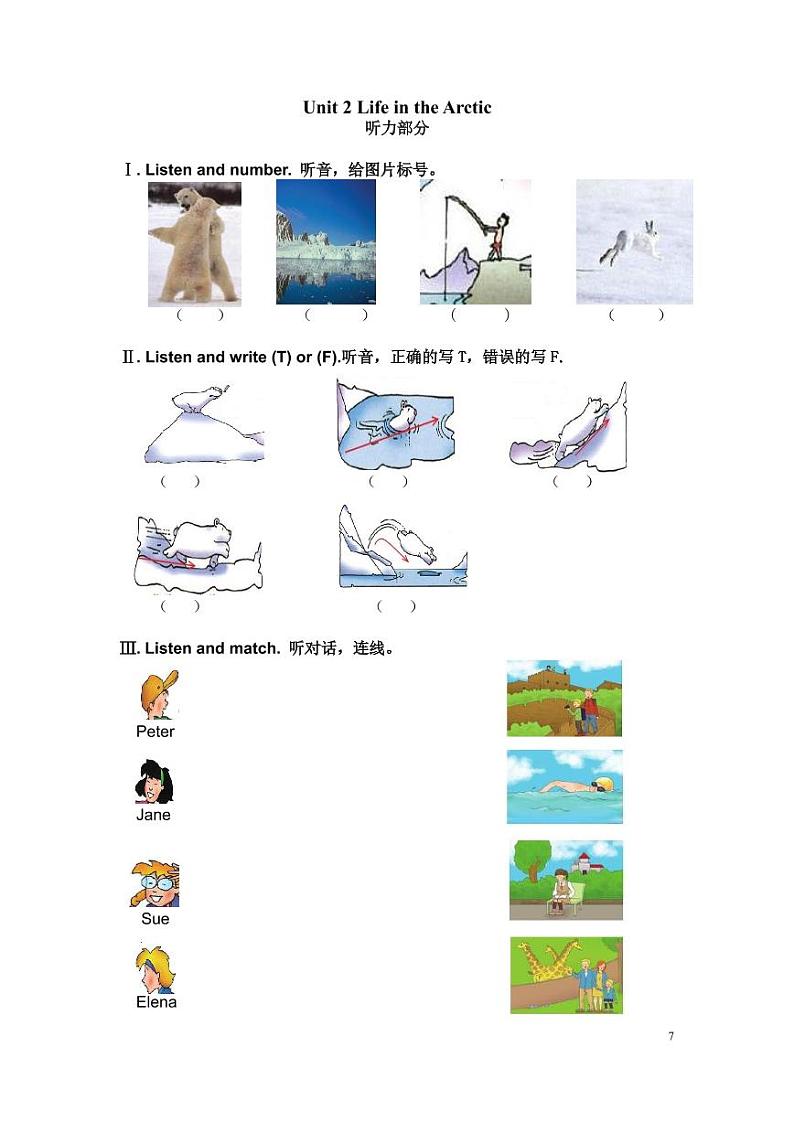 Unit 2 Life in the Arctic
听力部分

Ⅰ. Listen and number. 听音，给图片标号。

（ ） （ ） （ ） （ ）

Ⅱ. Listen and write (T) or (F).听音，正确的写 T，错误的写 F.

（ ） （ ） （ ）

（ ） （ ）

Ⅲ. Listen and match. 听对话，连线。

Peter

Jane

Sue

Elena

7