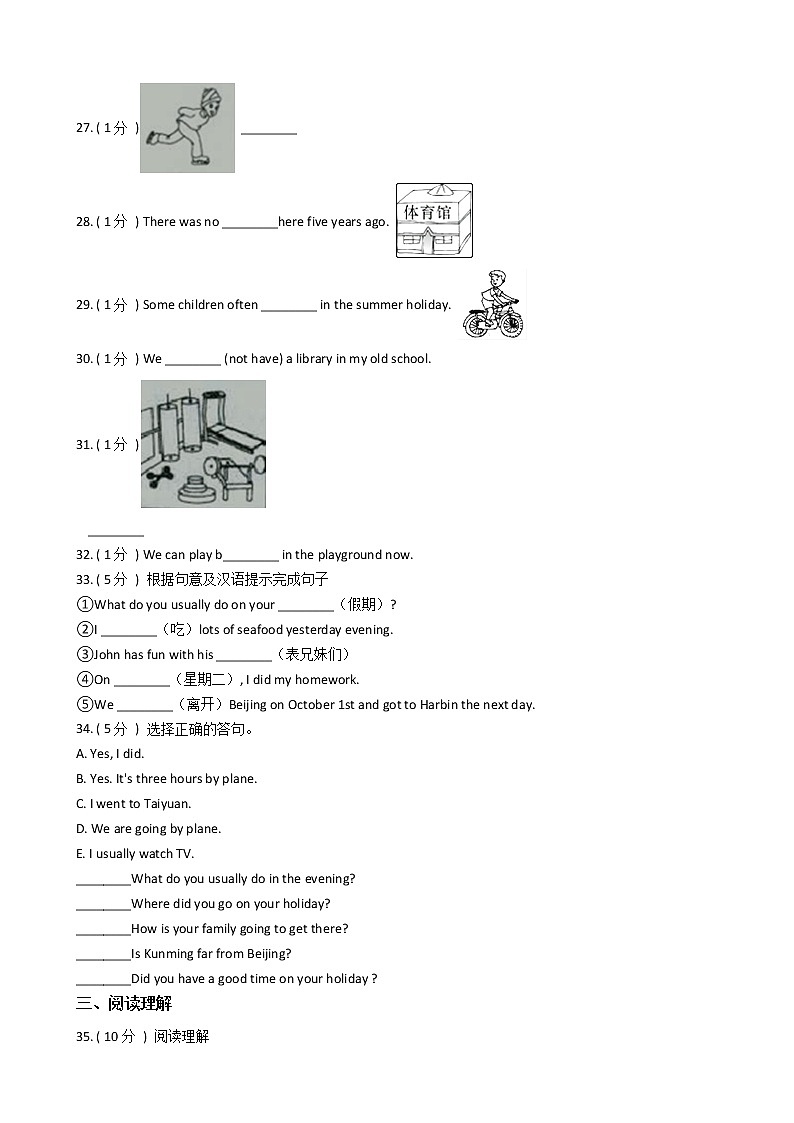 27. ( 1分 ) ________

28. ( 1分 ) There was no ________here five years ago.

体育馆

29. ( 1分 ) Some children often ________ in the summer holiday.

30. ( 1分 ) We ________ (not have) a library in my old school.

31. ( 1分 )

________

32. ( 1分 ) We can play b________ in the playground now.

33. ( 5分 ) 根据句意及汉语提示完成句子

①What do you usually do on your ________（假期）?

②I ________（吃）lots of seafood yesterday evening.

③John has fun with his ________（表兄妹们）

④On ________（星期二）, I did my homework.

⑤We ________（离开）Beijing on October 1st and got to Harbin the next day.

34. ( 5分 ) 选择正确的答句。

A. Yes, I did.

B. Yes. It's three hours by plane.

C. I went to Taiyuan.

D. We are going by plane.

E. I usually watch TV.

________What do you usually do in the evening?

________Where did you go on your holiday?

________How is your family going to get there?

________Is Kunming far from Beijing?

________Did you have a good time on your holiday ?

三、阅读理解

35. ( 10分 ) 阅读理解