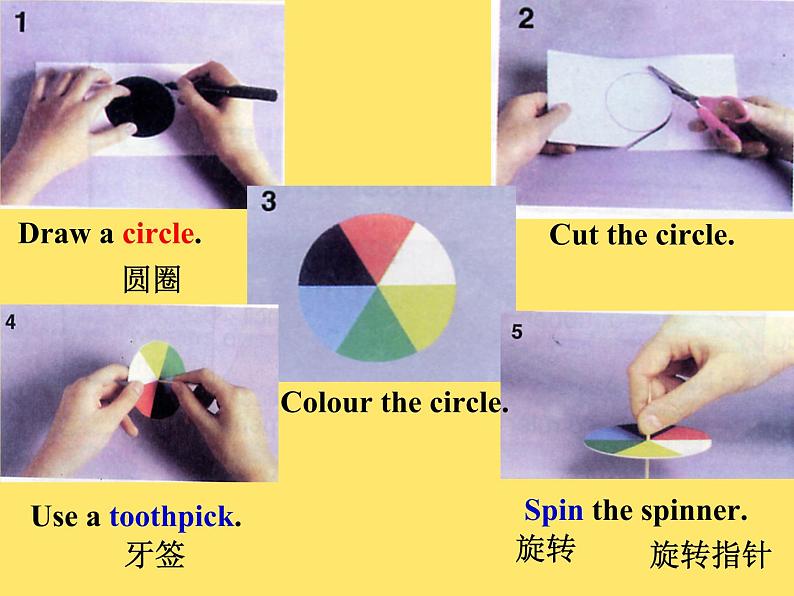 1

Draw a circle.

圆圈

2

Cut the circle.

3

Colour the circle.

4

Use a toothpick.

牙签

5

Spin the spinner.

旋转

旋转指针