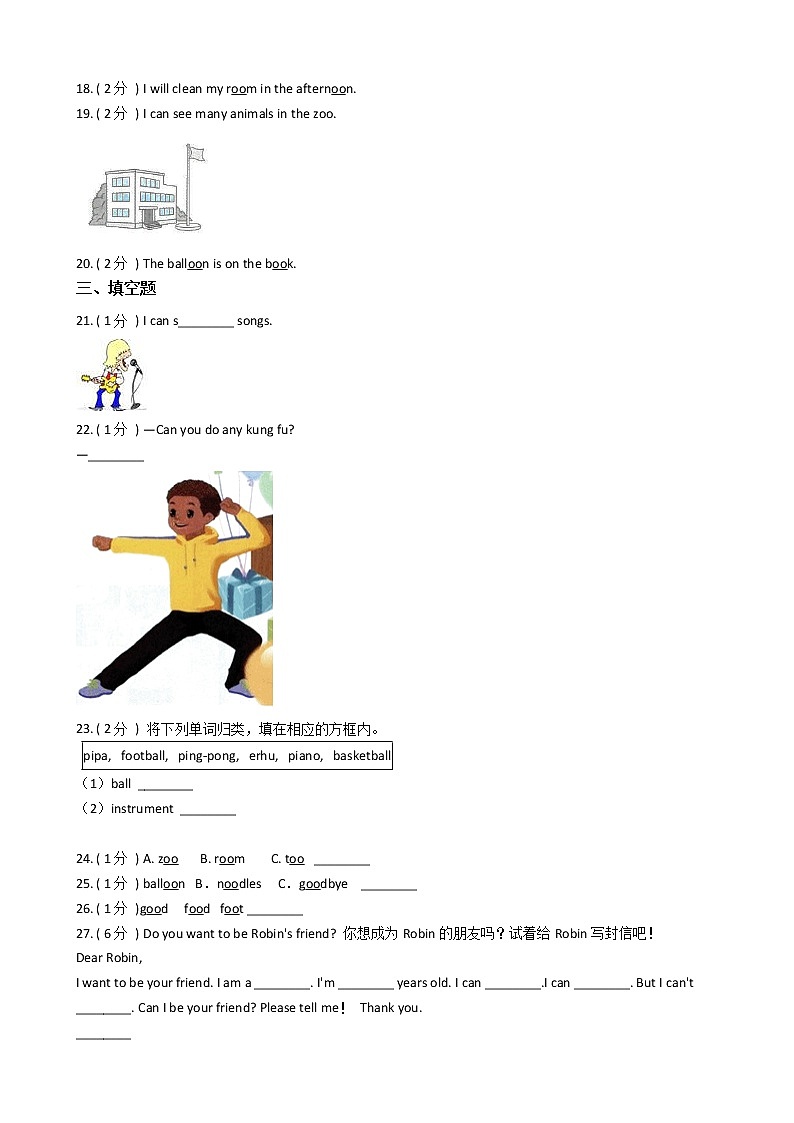 18. ( 2分 ) I will clean my room in the afternoon.
19. ( 2分 ) I can see many animals in the zoo.

20. ( 2分 ) The balloon is on the book.
三、填空题
21. ( 1分 ) I can s________ songs.

22. ( 1分 ) —Can you do any kung fu?
—________

23. ( 2分 ) 将下列单词归类，填在相应的方框内。
pipa, football, ping-pong, erhu, piano, basketball
（1）ball ________
（2）instrument ________

24. ( 1分 ) A. zoo B. room C. too ________
25. ( 1分 ) balloon B．noodles C．goodbye ________
26. ( 1分 )good food foot ________
27. ( 6分 ) Do you want to be Robin's friend? 你想成为 Robin 的朋友吗？试着给 Robin 写封信吧！
Dear Robin,
I want to be your friend. I am a ________. I'm ________ years old. I can ________.I can ________. But I can't ________. Can I be your friend? Please tell me！ Thank you.
________