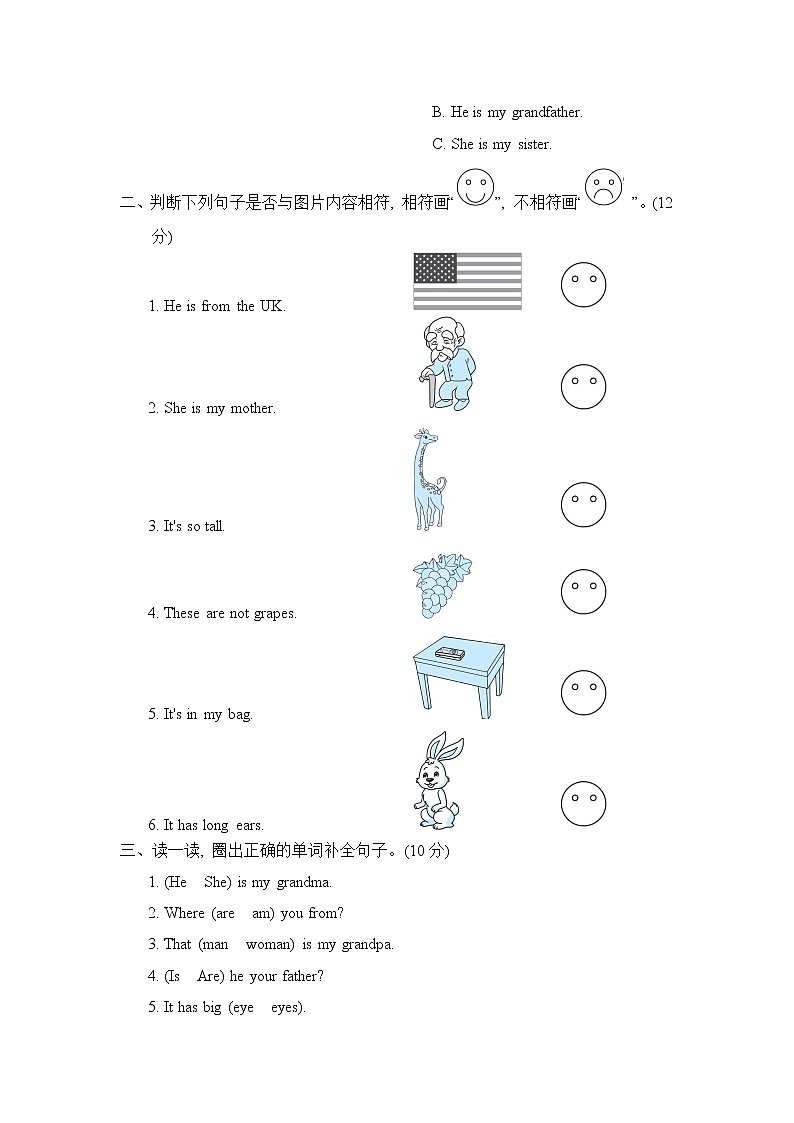 B. He is my grandfather.

C. She is my sister.

二、判断下列句子是否与图片内容相符，相符画“ ”，不相符画“ ”。(12分)

1. He is from the UK.

2. She is my mother.

3. It's so tall.

4. These are not grapes.

5. It's in my bag.

6. It has long ears.

三、读一读，圈出正确的单词补全句子。(10分)

1. (He She) is my grandma.

2. Where (are am) you from?

3. That (man woman) is my grandpa.

4. (Is Are) he your father?

5. It has big (eye eyes).