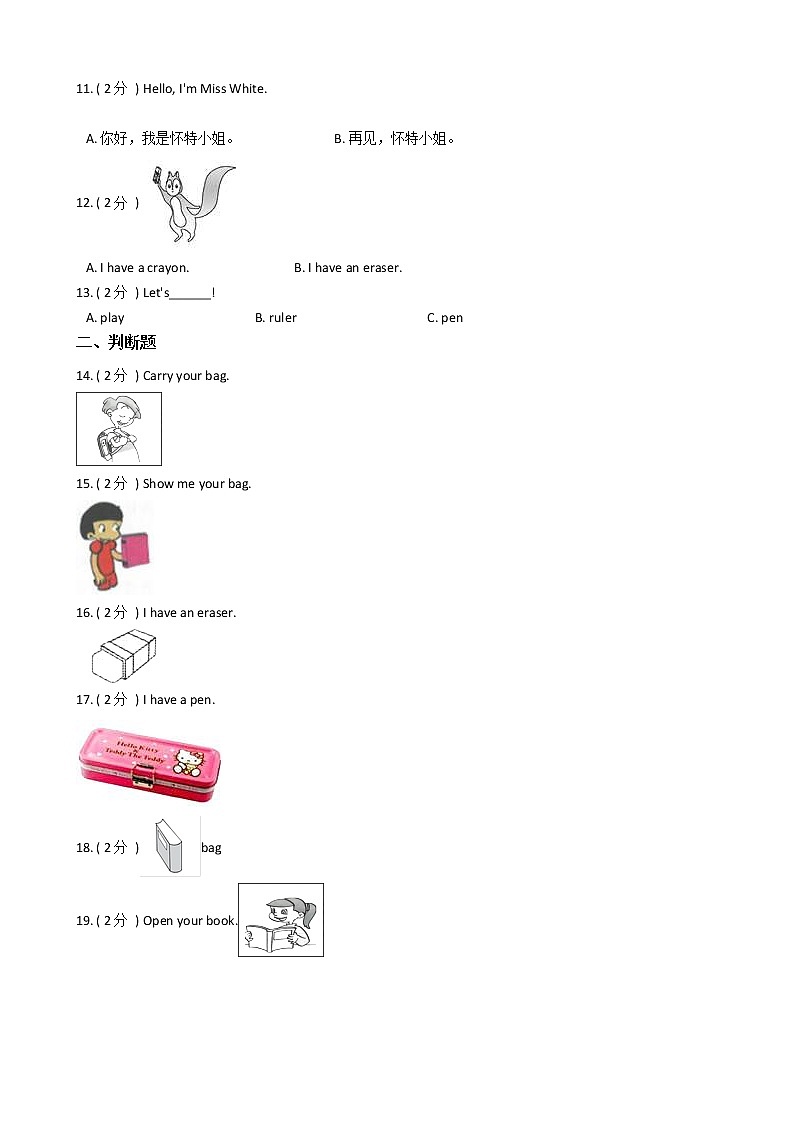 11. ( 2分 ) Hello, I'm Miss White.

A. 你好，我是怀特小姐。 B. 再见，怀特小姐。

12. ( 2分 )

A. I have a crayon. B. I have an eraser.

13. ( 2分 ) Let's______!

A. play B. ruler C. pen

二、判断题

14. ( 2分 ) Carry your bag.

15. ( 2分 ) Show me your bag.

16. ( 2分 ) I have an eraser.

17. ( 2分 ) I have a pen.

Hello Kitty & Teddy The Teddy

18. ( 2分 ) bag

19. ( 2分 ) Open your book.