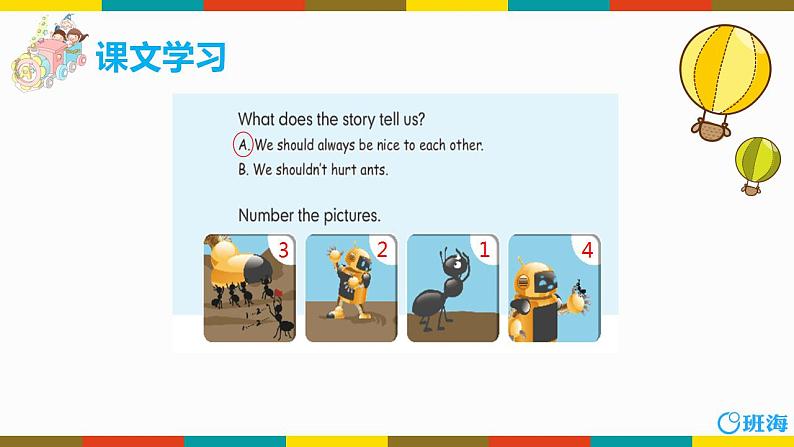 课文学习

What does the story tell us?

A. We should always be nice to each other.

B. We shouldn't hurt ants.

Number the pictures.

3

2

1

4

班海