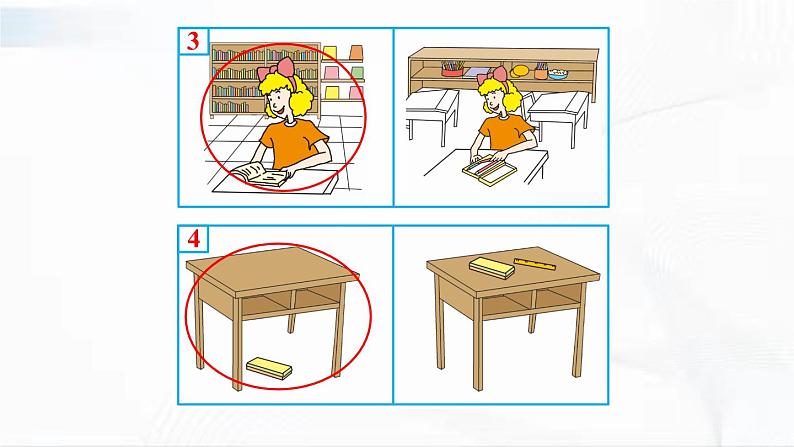 3

4