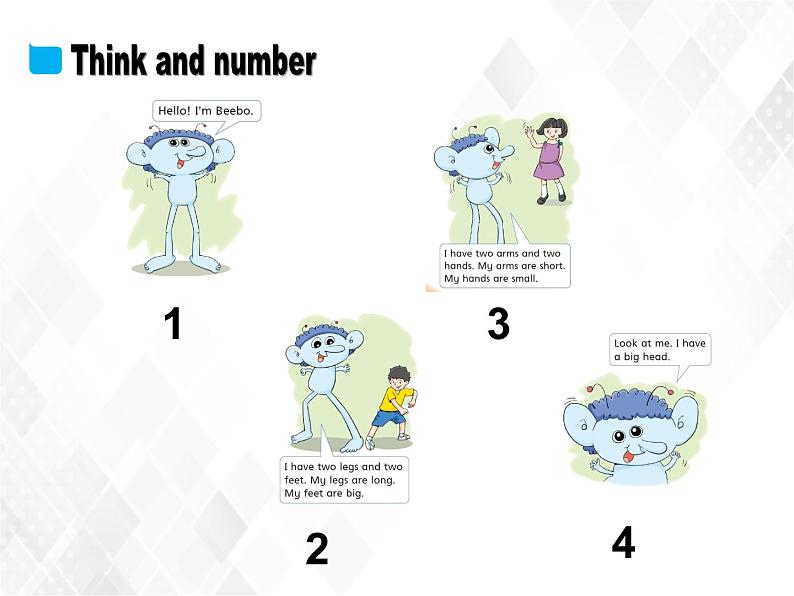 Think and number

Hello! I'm Beebo.

1

I have two arms and two hands. My arms are short. My hands are small.

3

I have two legs and two feet. My legs are long. My feet are big.

2

Look at me. I have a big head.

4