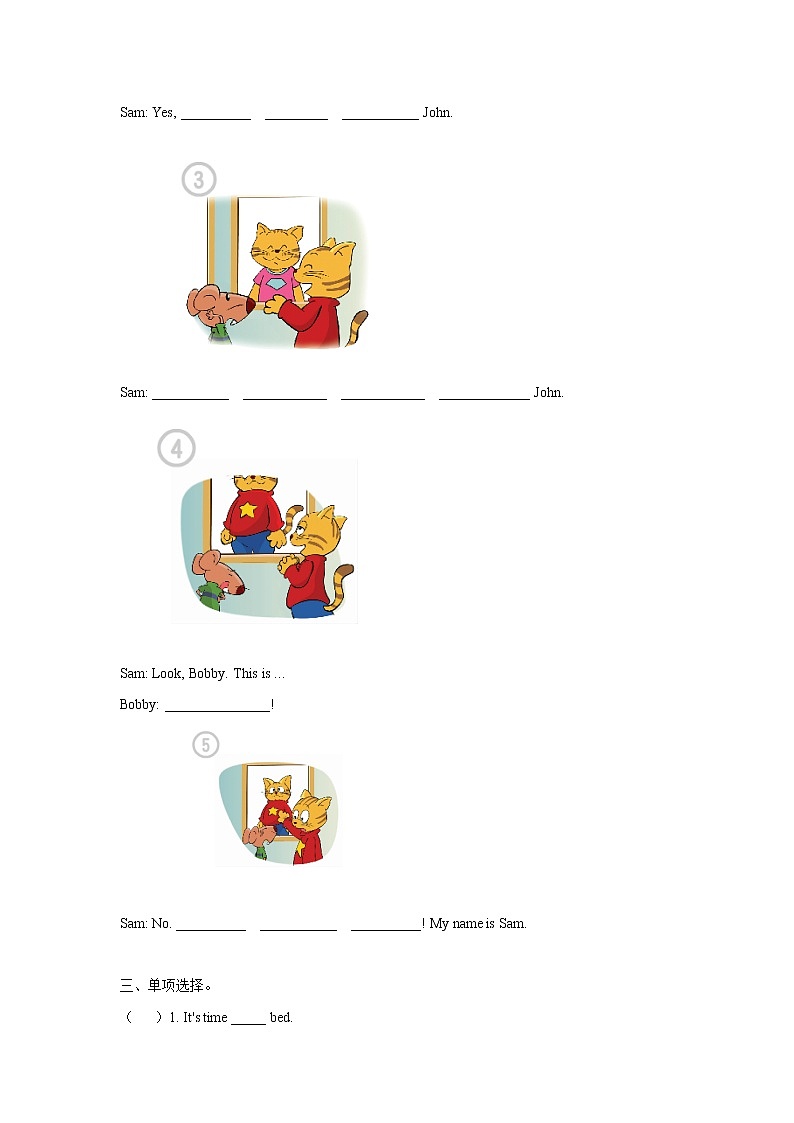 Sam: Yes, __________ _________ ___________ John.

3

Sam: ___________ ____________ ____________ _____________ John.

4

Sam: Look, Bobby. This is ...

Bobby: _______________!

5

Sam: No. __________ ___________ __________! My name is Sam.

三、单项选择。

（ ）1. It's time _____ bed.