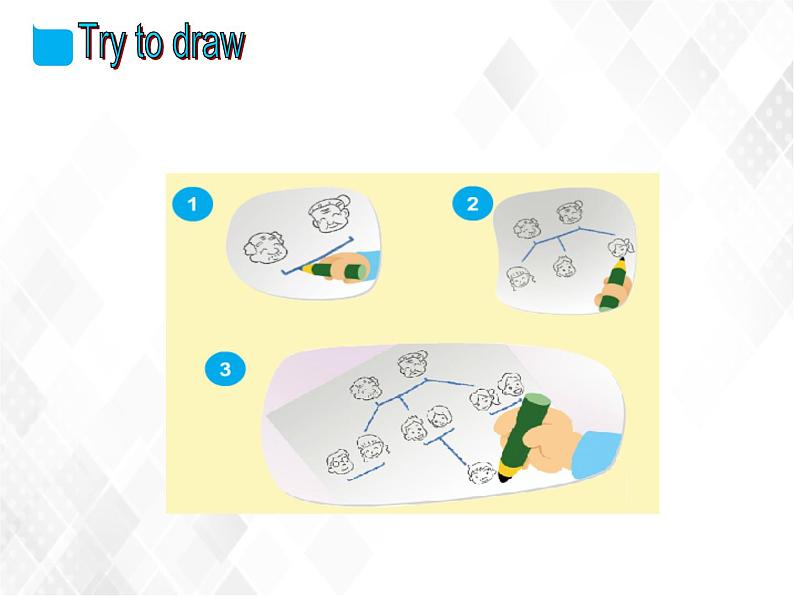 Try to draw

1

2

3