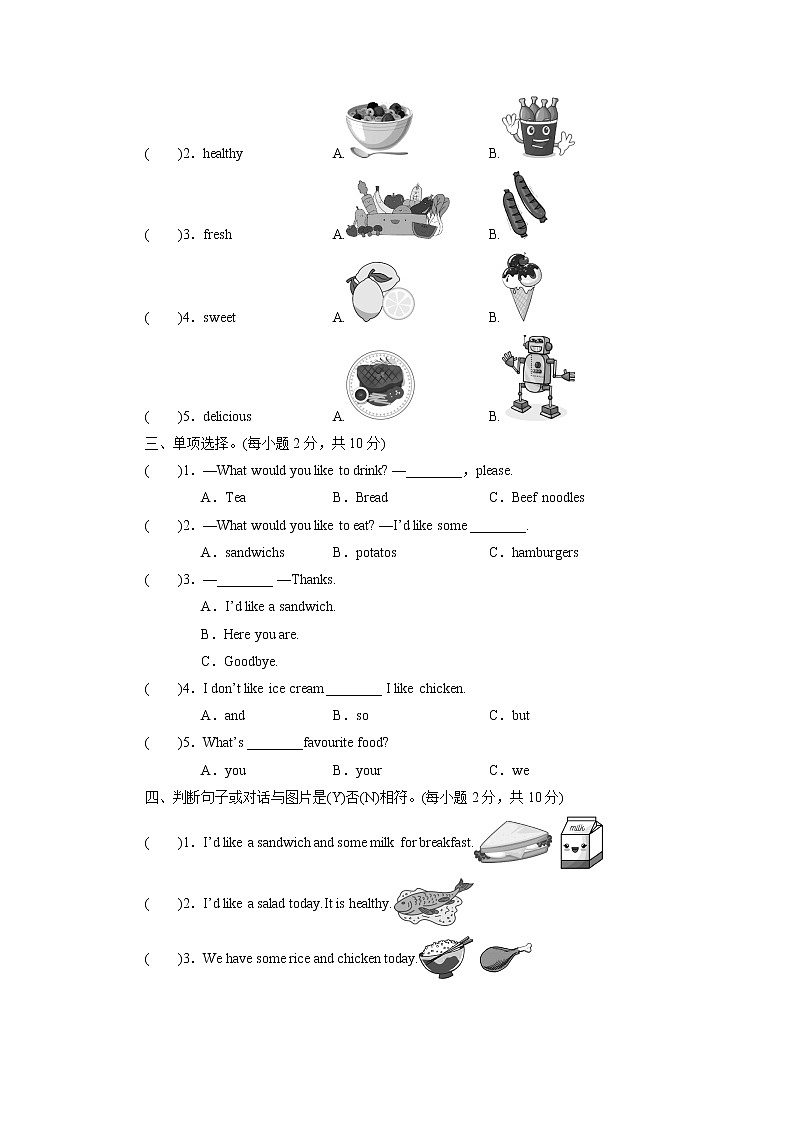 (　　)2. healthy　　A.　　B.

(　　)3. fresh　　A.　　B.

(　　)4. sweet　　A.　　B.

(　　)5. delicious　　A.　　B.

三、单项选择。(每小题 2 分，共 10 分)

(　　)1. —What would you like to drink? —________, please.

A. Tea　　B. Bread　　C. Beef noodles

(　　)2. —What would you like to eat? —I'd like some ________.

A. sandwichs　　B. potatos　　C. hamburgers

(　　)3. —________ —Thanks.

A. I'd like a sandwich.

B. Here you are.

C. Goodbye.

(　　)4. I don't like ice cream ________ I like chicken.

A. and　　B. so　　C. but

(　　)5. What's ________favourite food?

A. you　　B. your　　C. we

四、判断句子或对话与图片是(Y)否(N)相符。(每小题 2 分，共 10 分)

(　　)1. I'd like a sandwich and some milk for breakfast.

milk

(　　)2. I'd like a salad today. It is healthy.

(　　)3. We have some rice and chicken today.