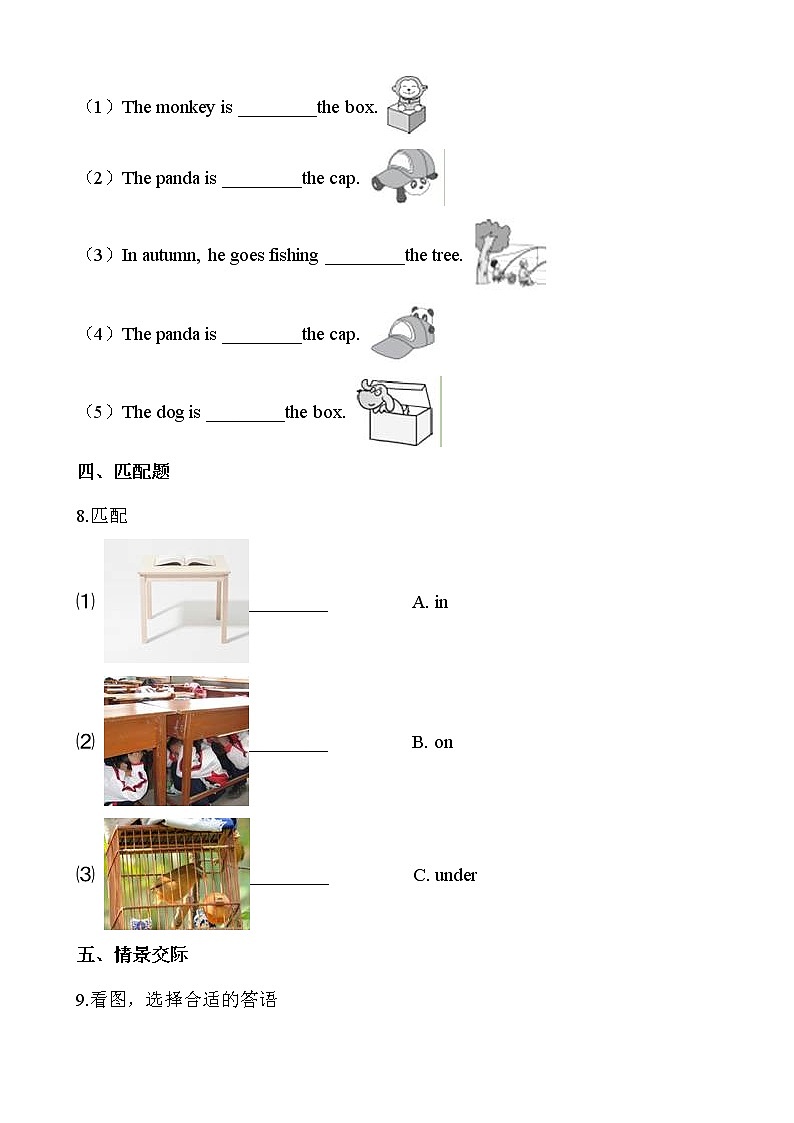 （1）The monkey is ________the box.

（2）The panda is ________the cap.

（3）In autumn, he goes fishing ________the tree.

（4）The panda is ________the cap.

（5）The dog is ________the box.

四、匹配题

8.匹配

⑴ ________ A. in

⑵ ________ B. on

⑶ ________ C. under

五、情景交际

9.看图，选择合适的答语