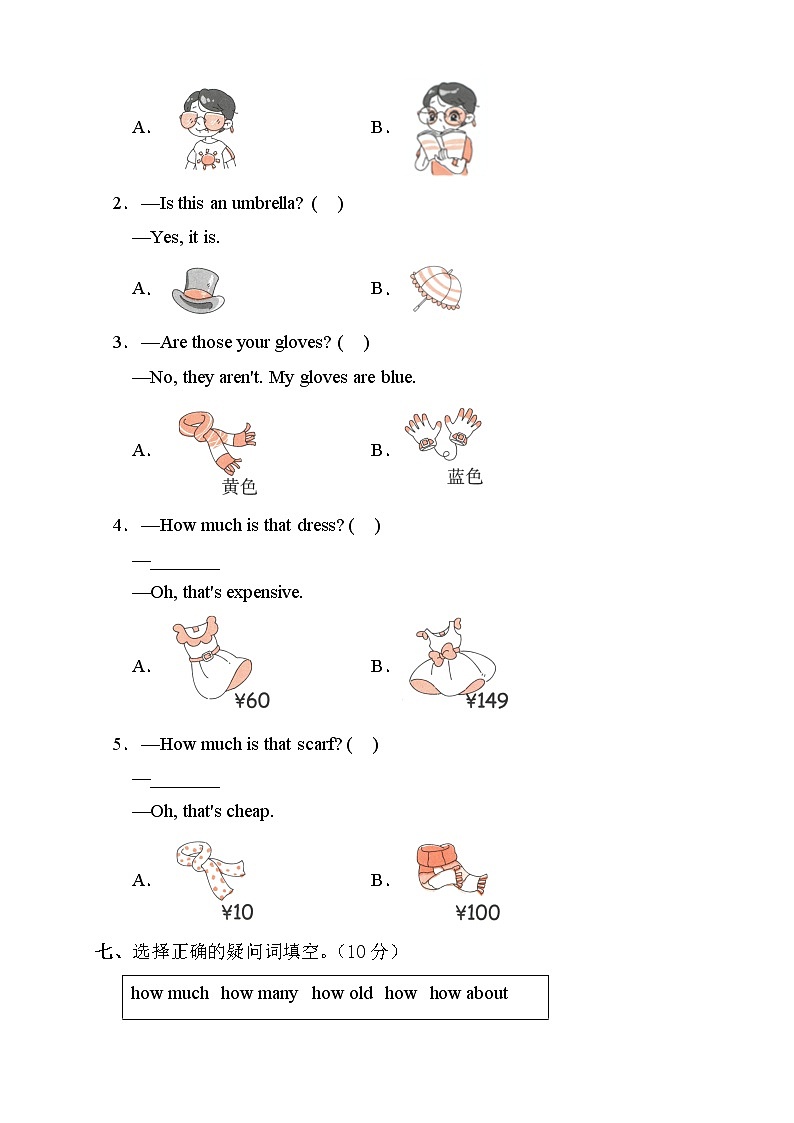 A. B.

2．—Is this an umbrella? (　)

—Yes, it is.

A. B.

3．—Are those your gloves? (　)

—No, they aren't. My gloves are blue.

A. 黄色 B. 蓝色

4．—How much is that dress? (　)

—________

—Oh, that's expensive.

A. ¥60 B. ¥149

5．—How much is that scarf? (　)

—________

—Oh, that's cheap.

A. ¥10 B. ¥100

七、选择正确的疑问词填空。（10 分）

how much how many how old how how about