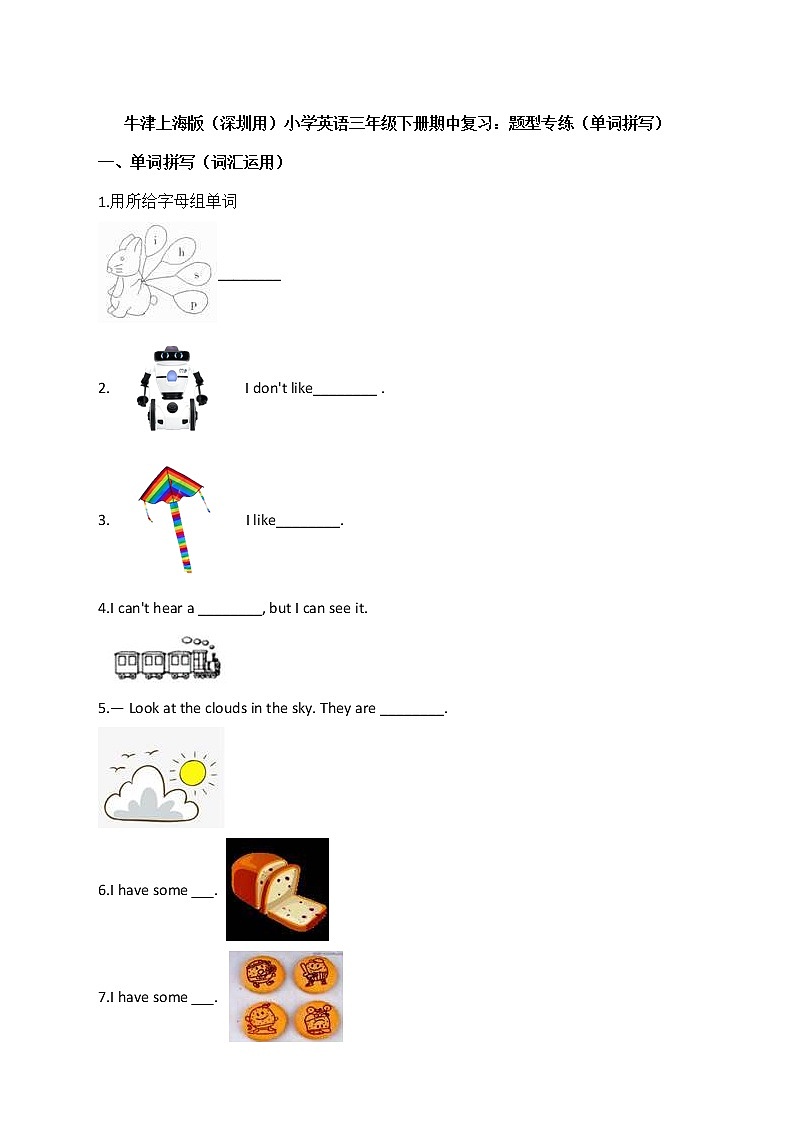 牛津上海版（深圳用）小学英语三年级下册期中复习：题型专练（单词拼写）

一、单词拼写（词汇运用）

1.用所给字母组单词

i h s p ________

2. I don't like________ .

3. I like________.

4.I can't hear a ________, but I can see it.

5.— Look at the clouds in the sky. They are ________.

6.I have some ___.

7.I have some ___.