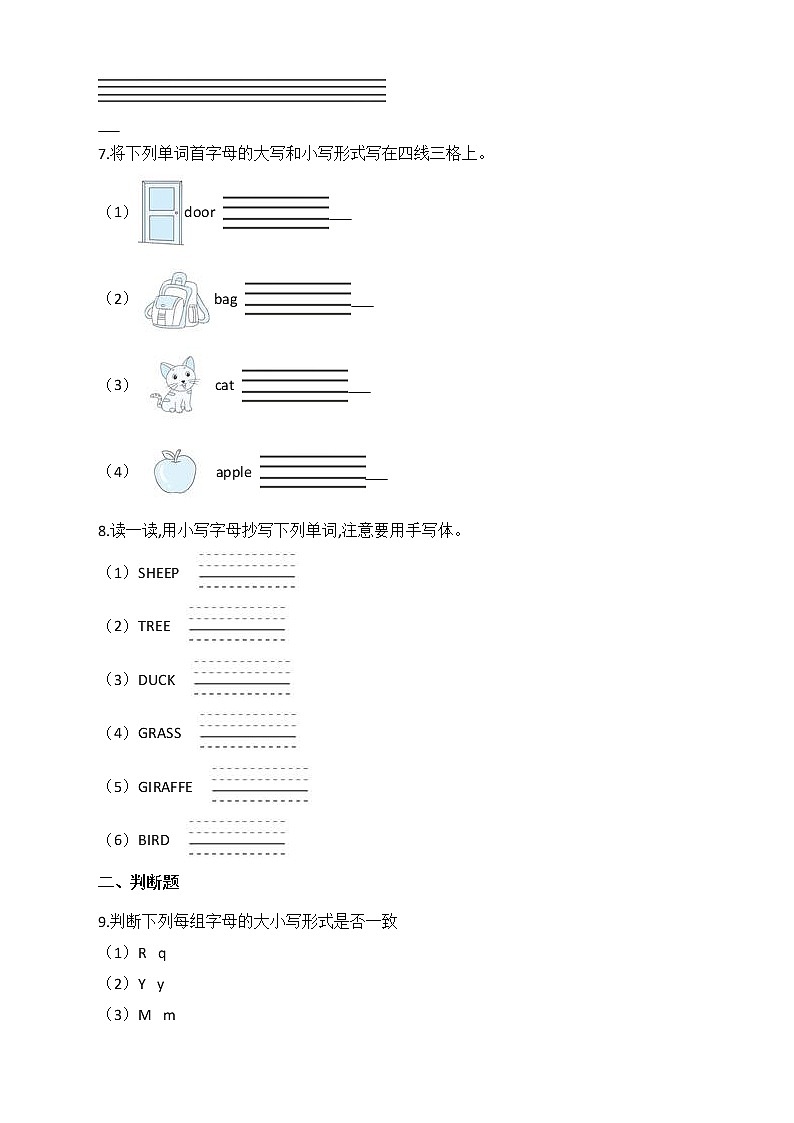 7.将下列单词首字母的大写和小写形式写在四线三格上。

（1） door

（2） bag

（3） cat

（4） apple

8.读一读,用小写字母抄写下列单词,注意要用手写体。

（1）SHEEP

（2）TREE

（3）DUCK

（4）GRASS

（5）GIRAFFE

（6）BIRD

二、判断题

9.判断下列每组字母的大小写形式是否一致

（1）R q

（2）Y y

（3）M m